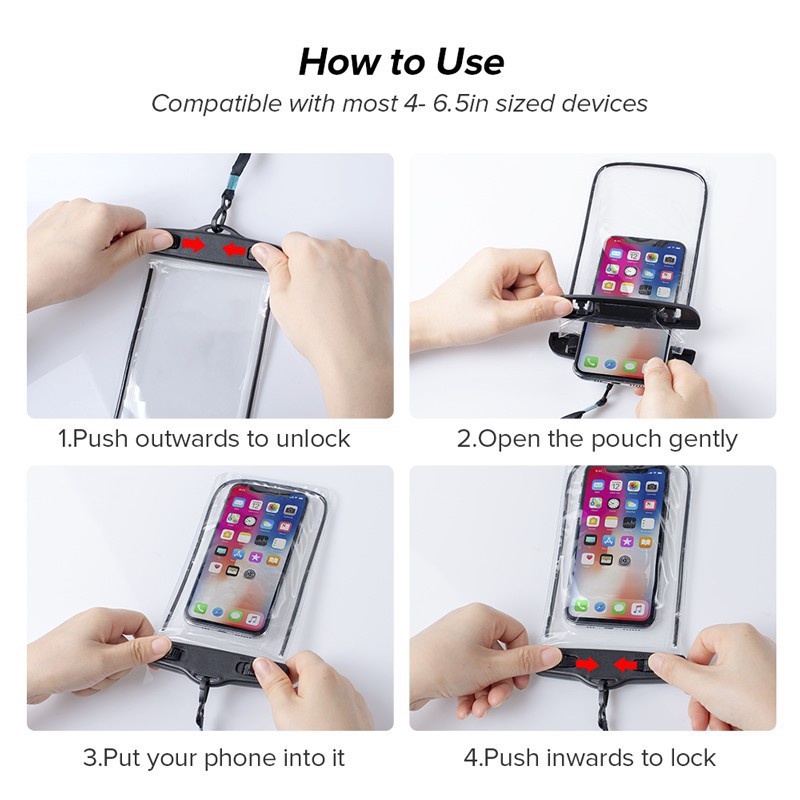 How to Use

Compatible with most 4- 6.5in sized devices

1.Push outwards to unlock

2.Open the pouch gently

3.Put your phone into it

4.Push inwards to lock