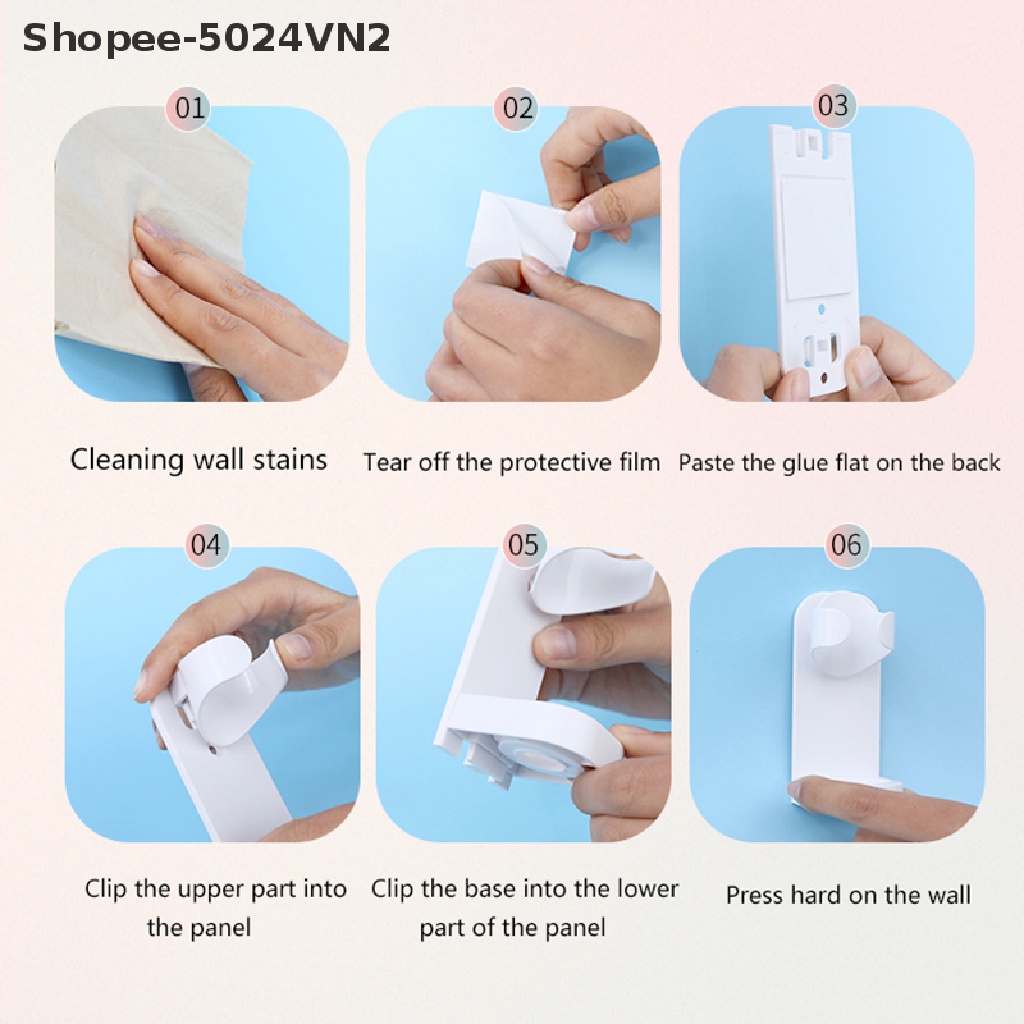 Shopee-5024VN2

01

Cleaning wall stains

02

Tear off the protective film

03

Paste the glue flat on the back

04

Clip the upper part into the panel

05

Clip the base into the lower part of the panel

06

Press hard on the wall