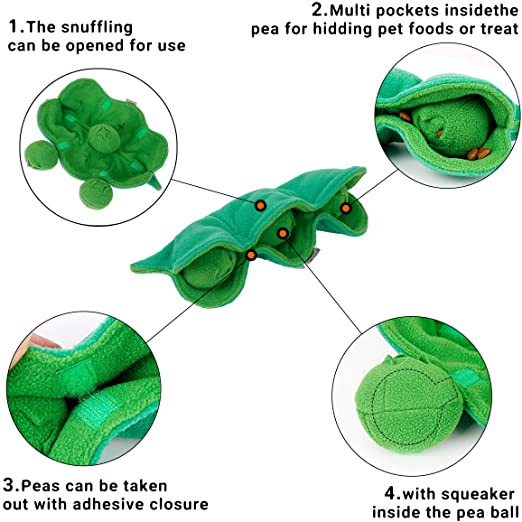 1.The snuffling can be opened for use

2.Multi pockets insidethe pea for hidding pet foods or treat

3.Peas can be taken out with adhesive closure

4.with squeaker inside the pea ball