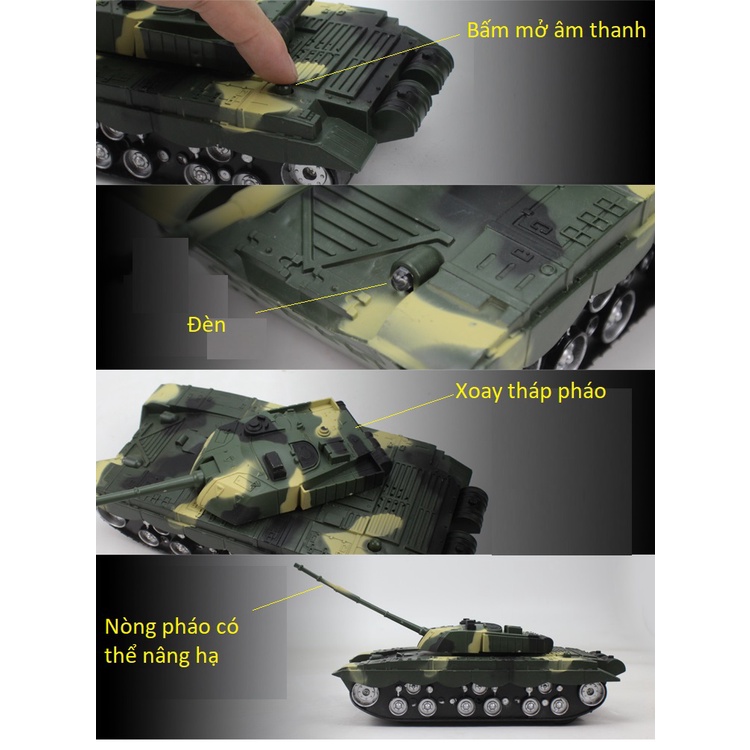 Bấm mở âm thanh

Đèn

Xoay tháp pháo

Nòng pháo có thể nâng hạ