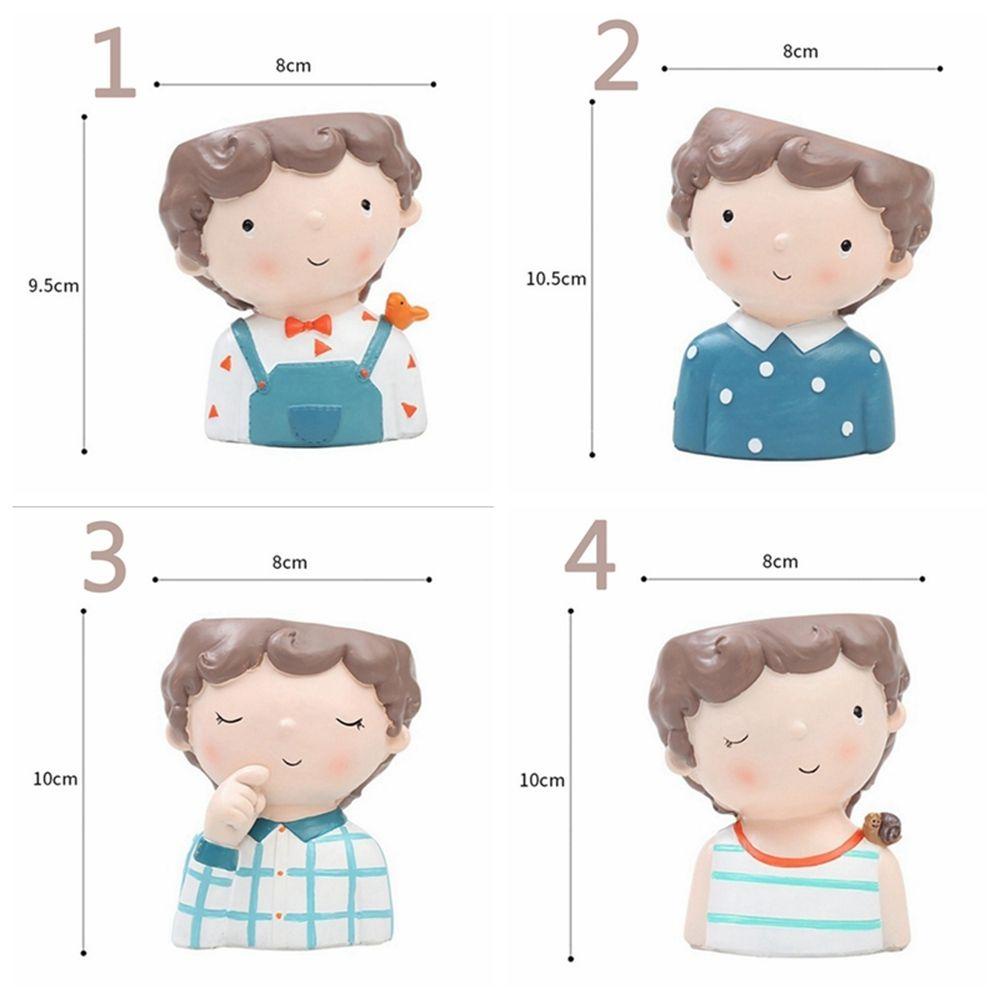 1
8cm
9.5cm

2
8cm
10.5cm

3
8cm
10cm

4
8cm
10cm