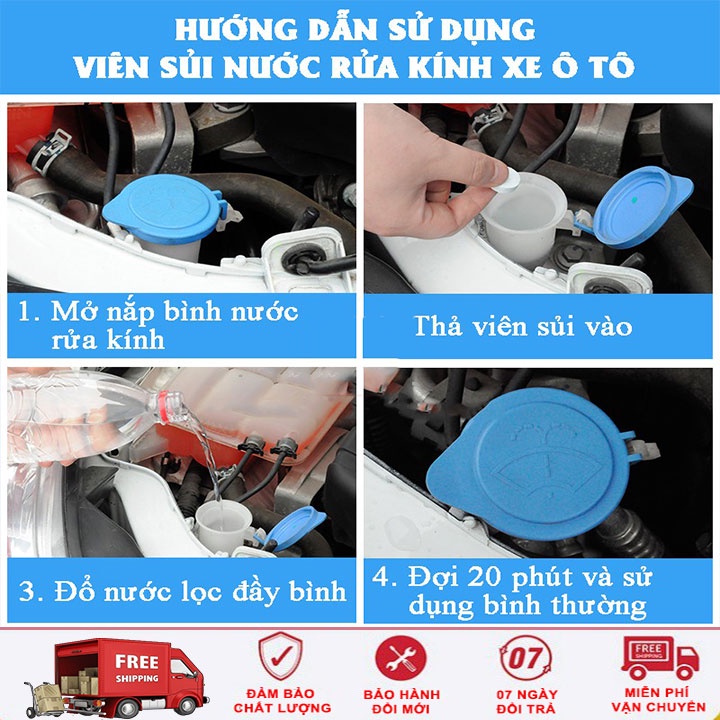 HƯỚNG DẪN SỬ DỤNG
VIÊN SỦI NƯỚC RỬA KÍNH XE Ô TÔ

1. Mở nắp bình nước rửa kính

Thả viên sủi vào

3. Đổ nước lọc đầy bình

4. Đợi 20 phút và sử dụng bình thường

FREE SHIPPING

ĐẢM BẢO CHẤT LƯỢNG

BẢO HÀNH ĐỔI MỚI

07

07 NGÀY ĐỔI TRẢ

FREE SHIPPING

MIỄN PHÍ VẬN CHUYỂN