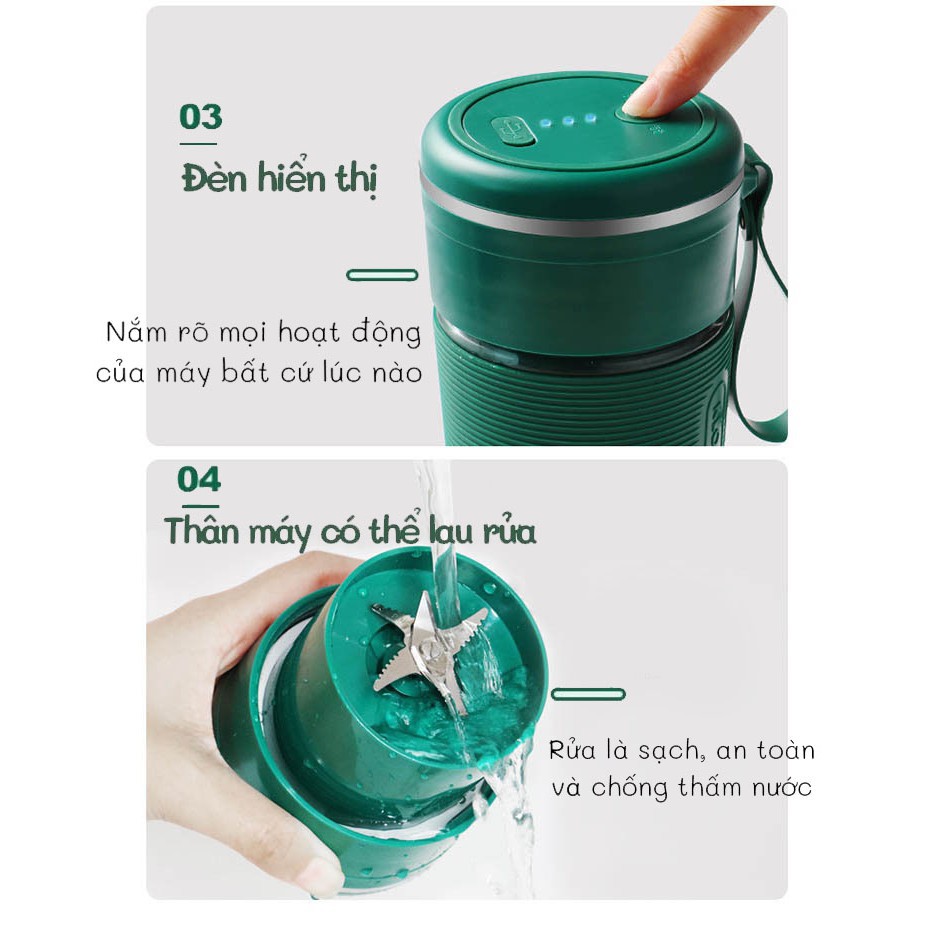 03
Đèn hiển thị

Nắm rõ mọi hoạt động của máy bất cứ lúc nào

04
Thân máy có thể lau rửa

Rửa là sạch, an toàn và chống thấm nước