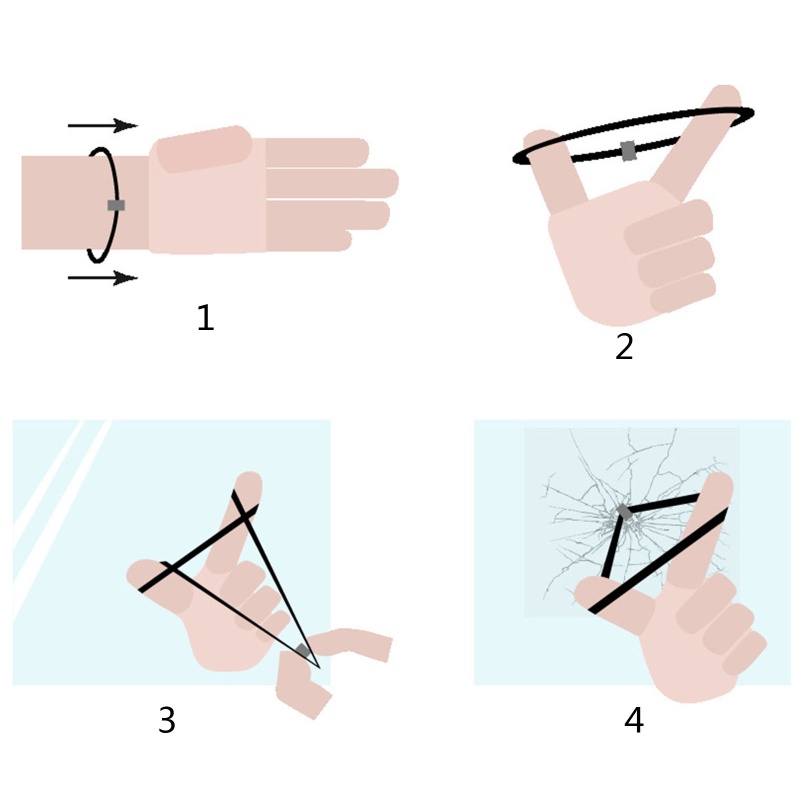 1

2

3

4