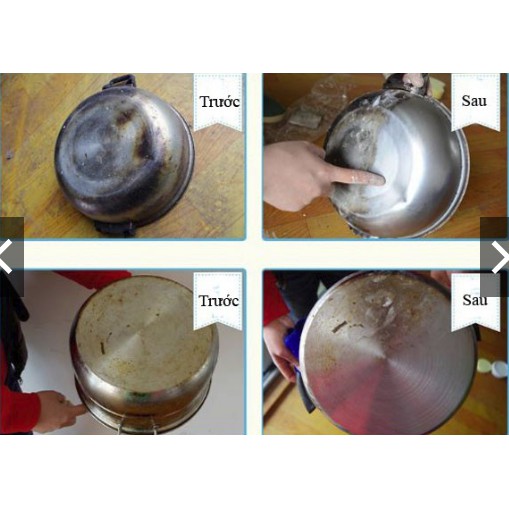 Trước

Sau

Trước

Sau