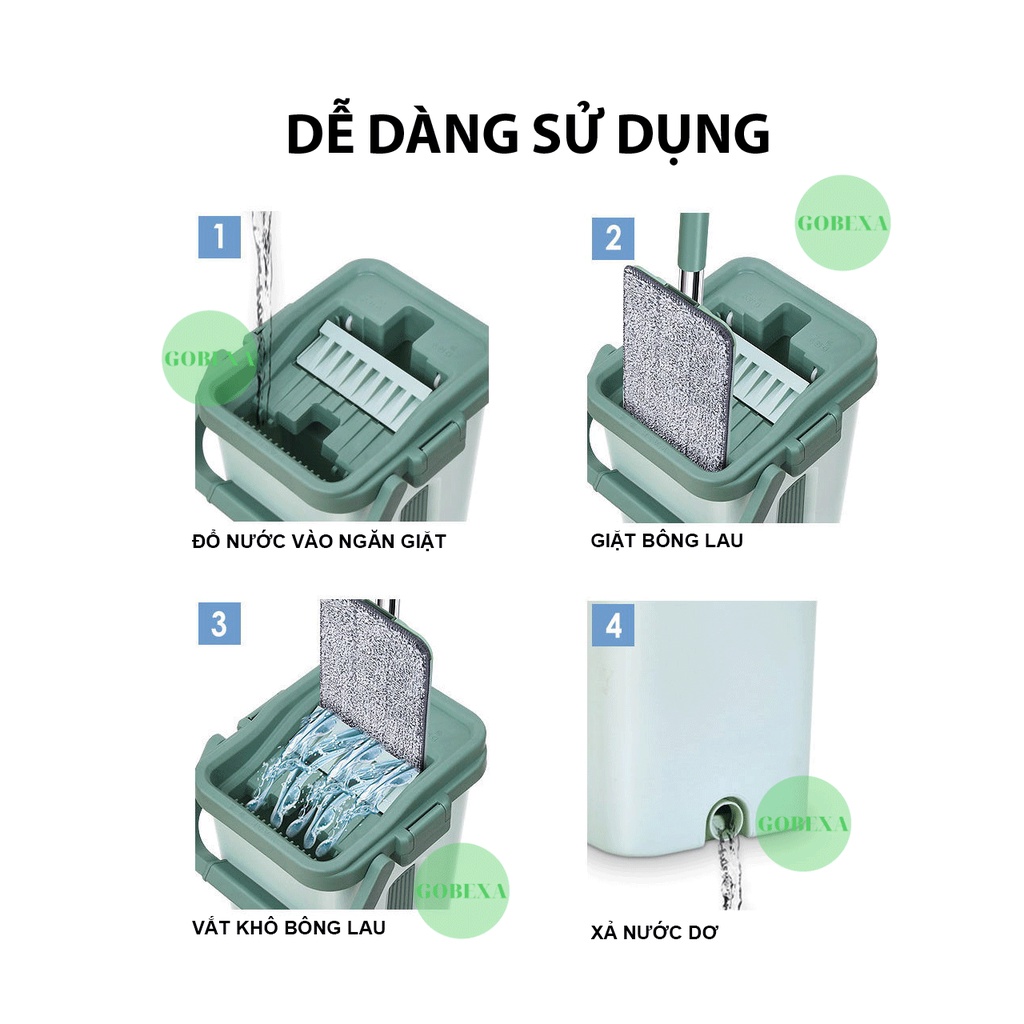 DỄ DÀNG SỬ DỤNG

1

GOBEXA

ĐỔ NƯỚC VÀO NGĂN GIẶT

2

GOBEXA

GIẶT BÔNG LAU

3

GOBEXA

VẮT KHÔ BÔNG LAU

4

GOBEXA

XẢ NƯỚC DƠ