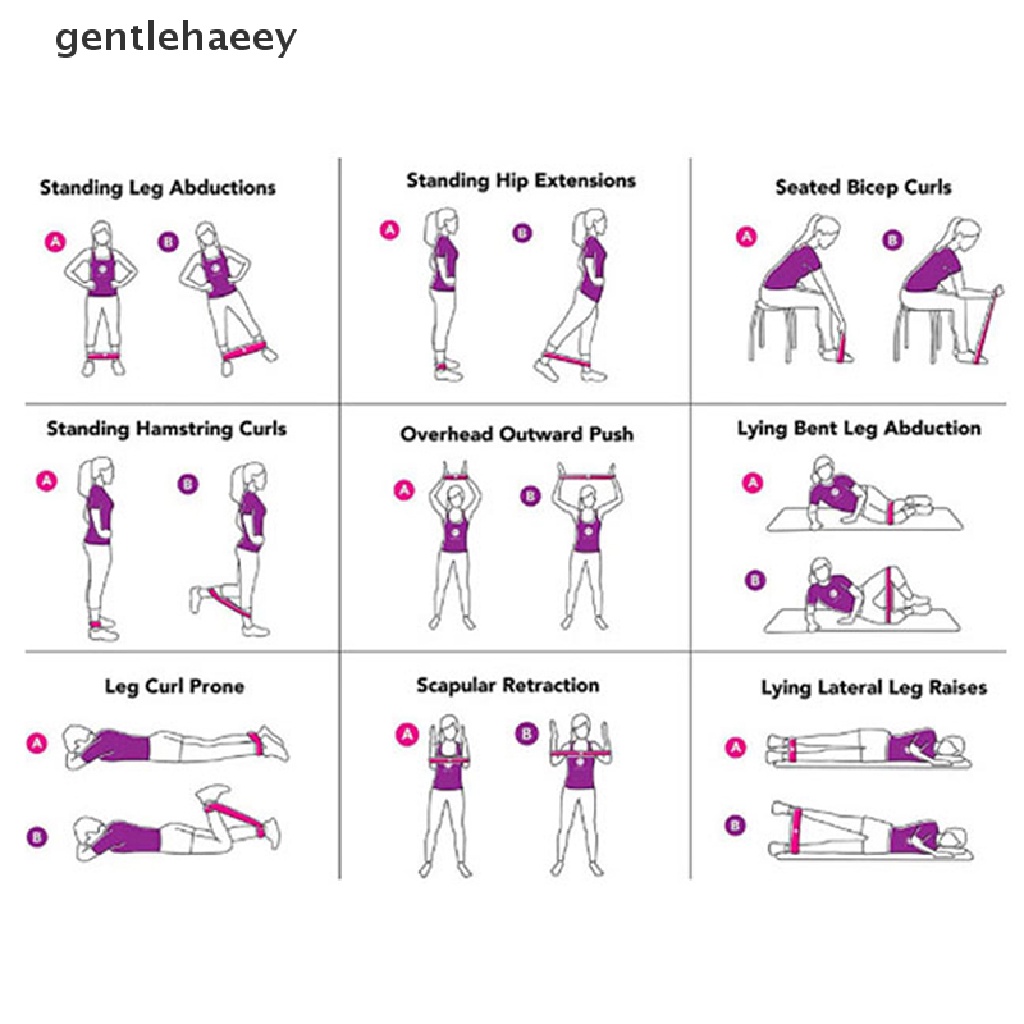 gentlehaeey

Standing Leg Abductions
A B

Standing Hip Extensions
A B

Seated Bicep Curls
A B

Standing Hamstring Curls
A B

Overhead Outward Push
A B

Lying Bent Leg Abduction
A
B

Leg Curl Prone
A
B

Scapular Retraction
A B

Lying Lateral Leg Raises
A
B