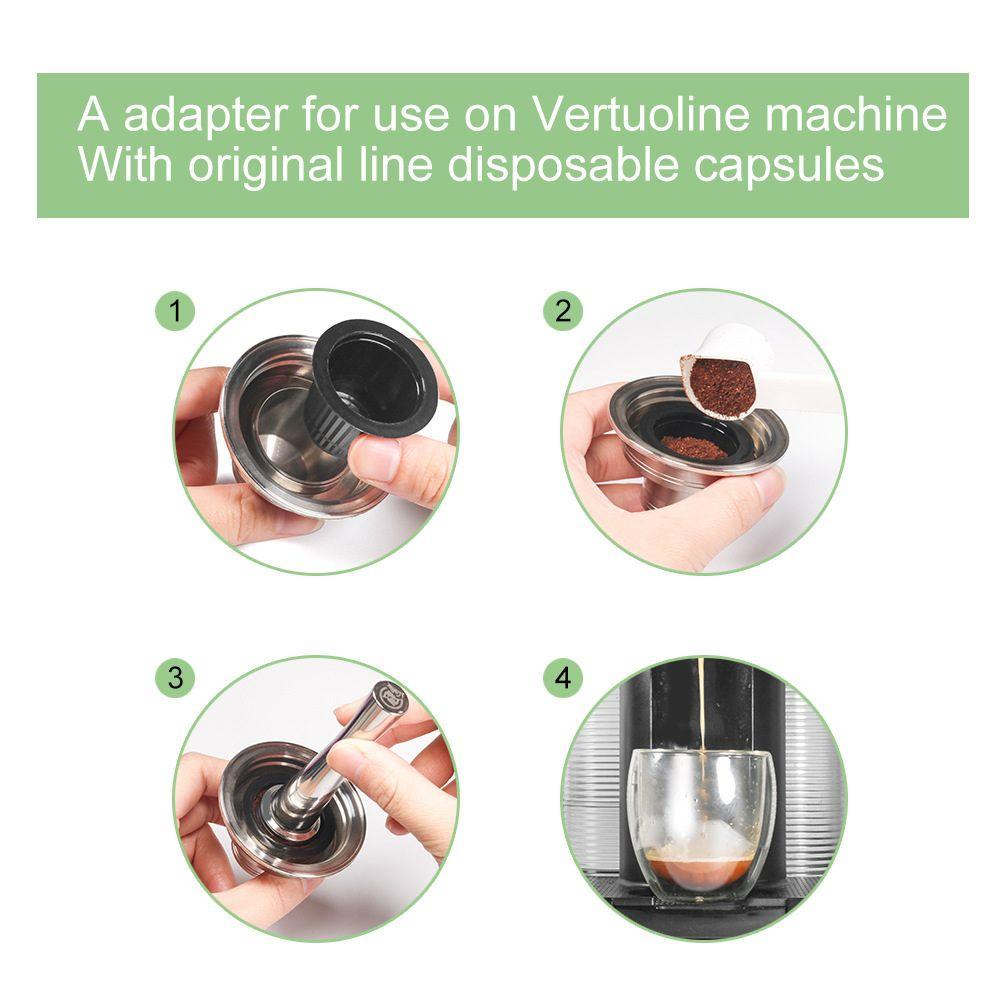 A adapter for use on Vertuoline machine
With original line disposable capsules

1

2

3

4