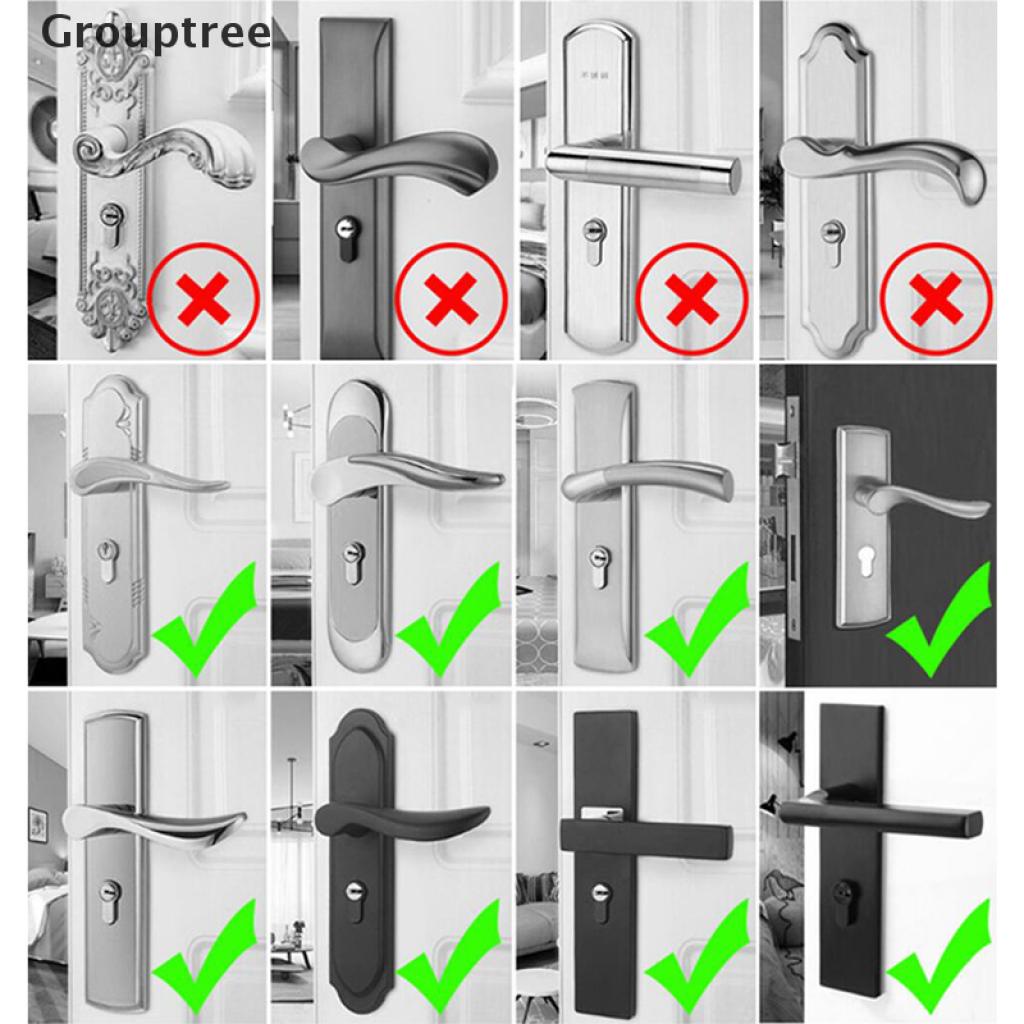 Grouptree