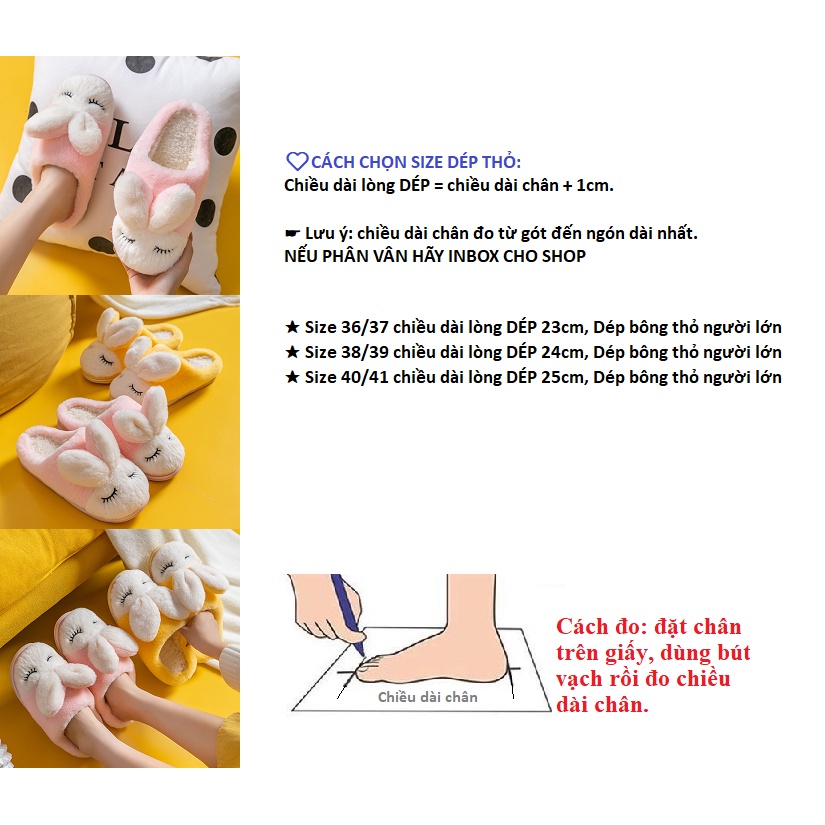 ♡CÁCH CHỌN SIZE DÉP THỎ:
Chiều dài lòng DÉP = chiều dài chân + 1cm.

☛ Lưu ý: chiều dài chân đo từ gót đến ngón dài nhất.
NẾU PHÂN VÂN HÃY INBOX CHO SHOP

★ Size 36/37 chiều dài lòng DÉP 23cm, Dép bông thỏ người lớn
★ Size 38/39 chiều dài lòng DÉP 24cm, Dép bông thỏ người lớn
★ Size 40/41 chiều dài lòng DÉP 25cm, Dép bông thỏ người lớn

Chiều dài chân

Cách đo: đặt chân trên giấy, dùng bút vạch rồi đo chiều dài chân.