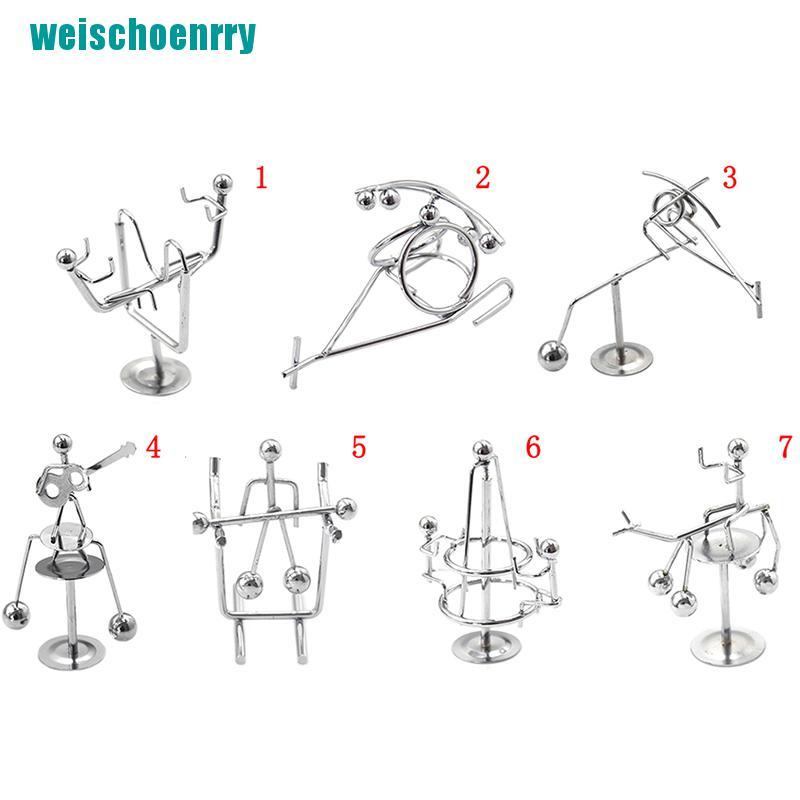 weischoenrry

1

2

3

4

5

6

7