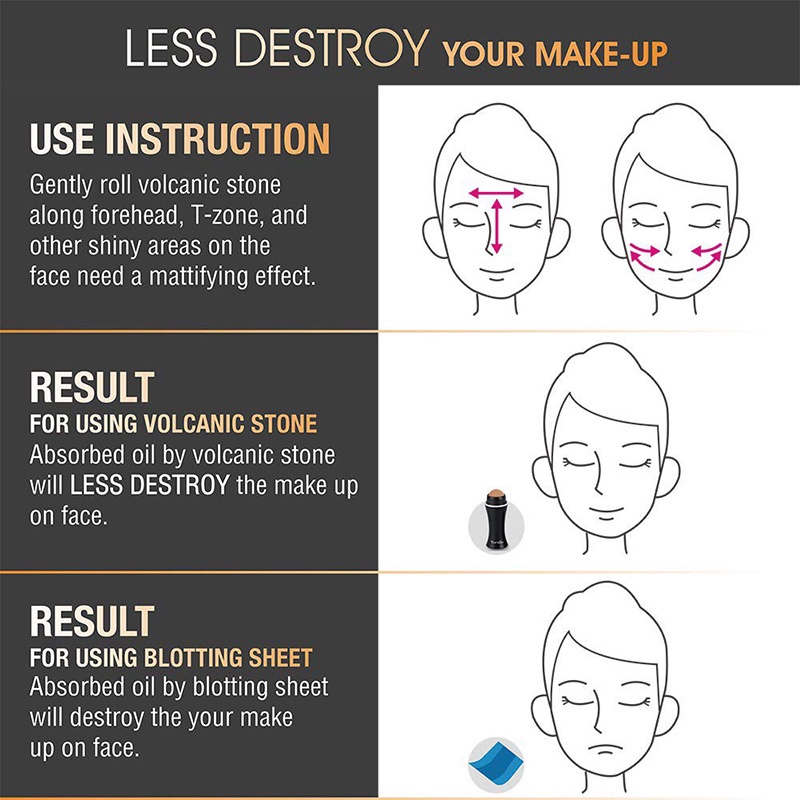 LESS DESTROY YOUR MAKE-UP

USE INSTRUCTION
Gently roll volcanic stone along forehead, T-zone, and other shiny areas on the face need a mattifying effect.

RESULT
FOR USING VOLCANIC STONE
Absorbed oil by volcanic stone will LESS DESTROY the make up on face.

RESULT
FOR USING BLOTTING SHEET
Absorbed oil by blotting sheet will destroy the your make up on face.