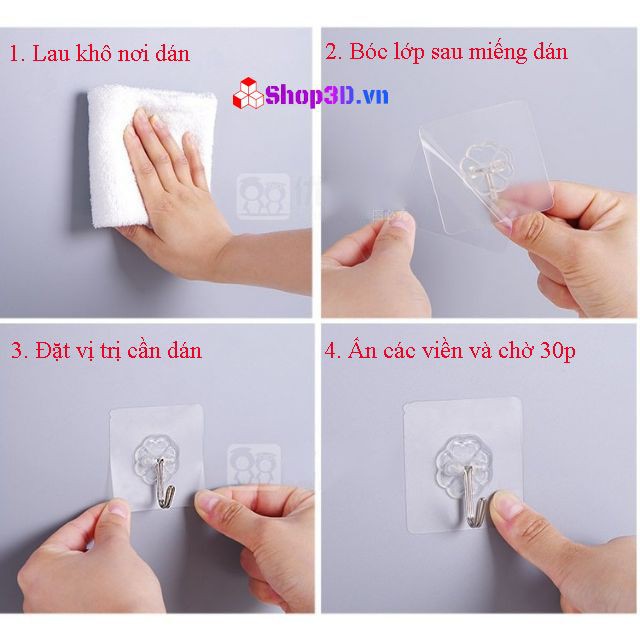 1. Lau khô nơi dán

Shop3D.vn

2. Bóc lớp sau miếng dán

3. Đặt vị trị cần dán

4. Ấn các viền và chờ 30p