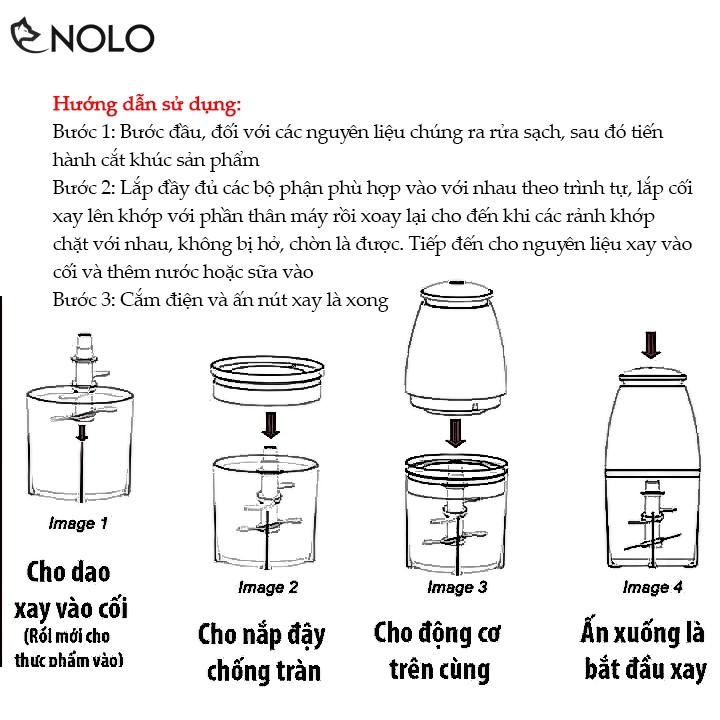 NOLO

Hướng dẫn sử dụng:
Bước 1: Bước đầu, đối với các nguyên liệu chúng ra rửa sạch, sau đó tiến hành cắt khúc sản phẩm
Bước 2: Lắp đầy đủ các bộ phận phù hợp vào với nhau theo trình tự, lắp cối xay lên khớp với phần thân máy rồi xoay lại cho đến khi các rảnh khớp chặt với nhau, không bị hở, chòn là được. Tiếp đến cho nguyên liệu xay vào cối và thêm nước hoặc sữa vào
Bước 3: Cắm điện và ấn nút xay là xong

Image 1
Cho dao xay vào cối
(Rồi mới cho thực phẩm vào)

Image 2
Cho nắp đậy chống tràn

Image 3
Cho động cơ trên cùng

Image 4
Ấn xuống là bắt đầu xay