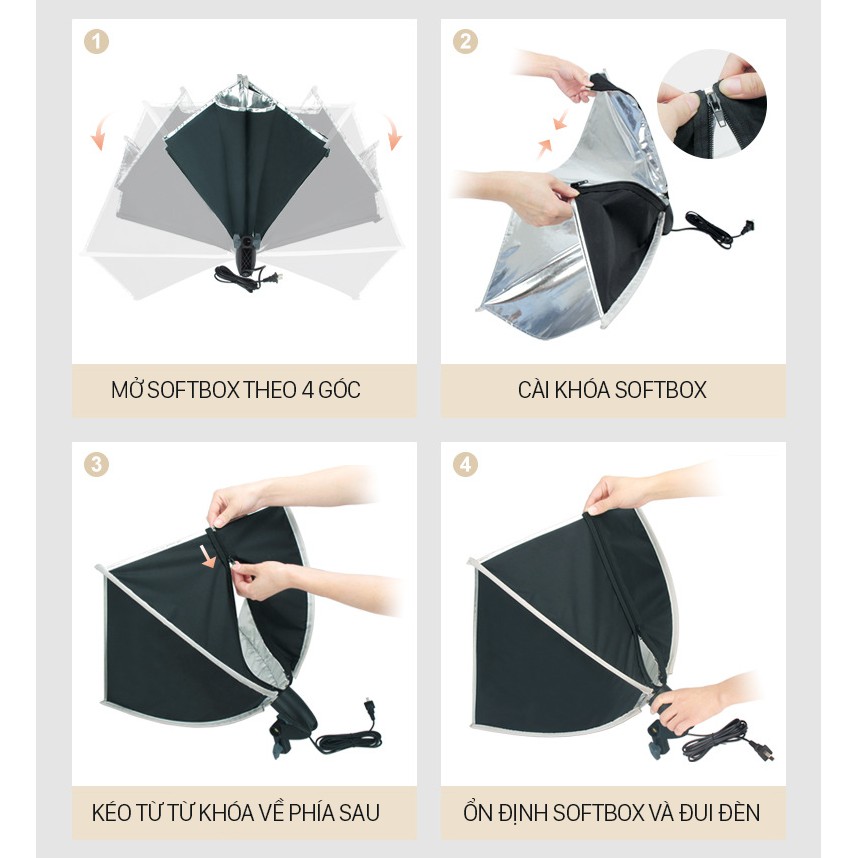 1

MỞ SOFTBOX THEO 4 GÓC

2

CÀI KHÓA SOFTBOX

3

KÉO TỪ TỪ KHÓA VỀ PHÍA SAU

4

ỔN ĐỊNH SOFTBOX VÀ ĐUI ĐÈN