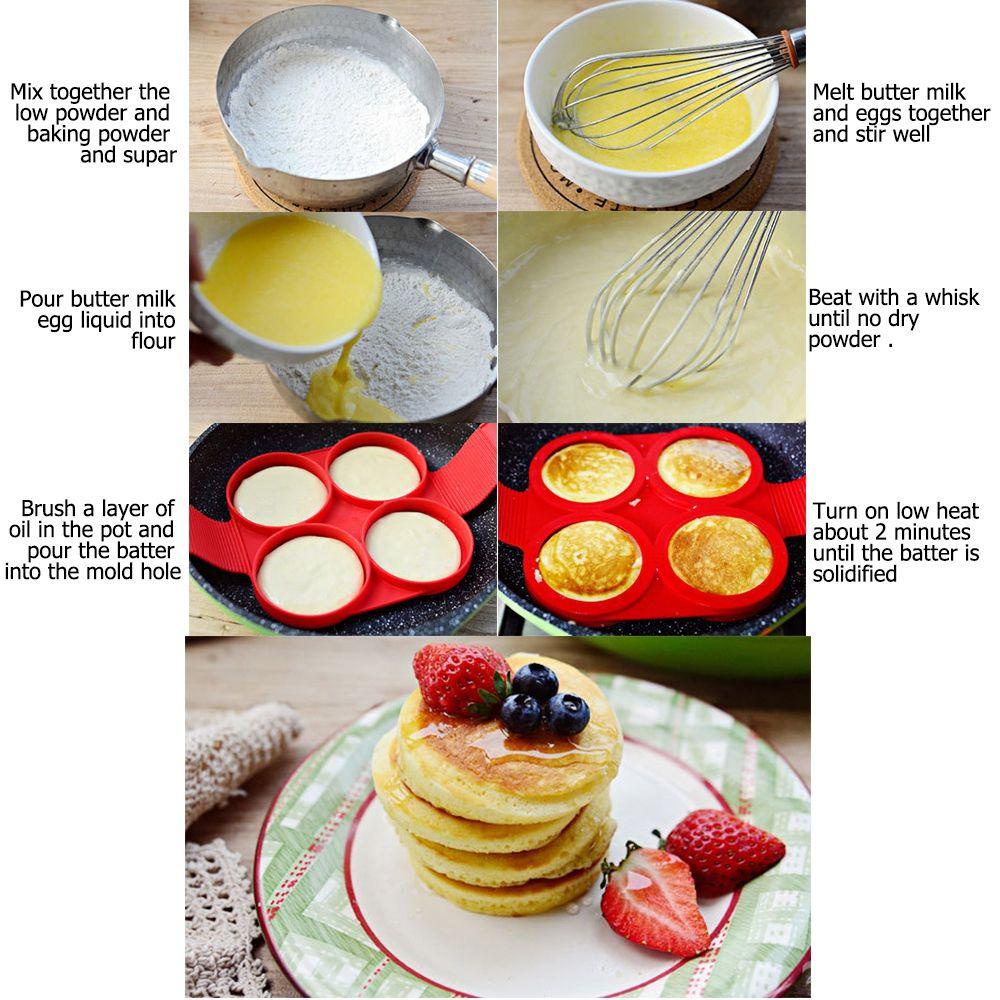 Mix together the low powder and baking powder and supar

Melt butter milk and eggs together and stir well

Pour butter milk egg liquid into flour

Beat with a whisk until no dry powder .

Brush a layer of oil in the pot and pour the batter into the mold hole

Turn on low heat about 2 minutes until the batter is solidified