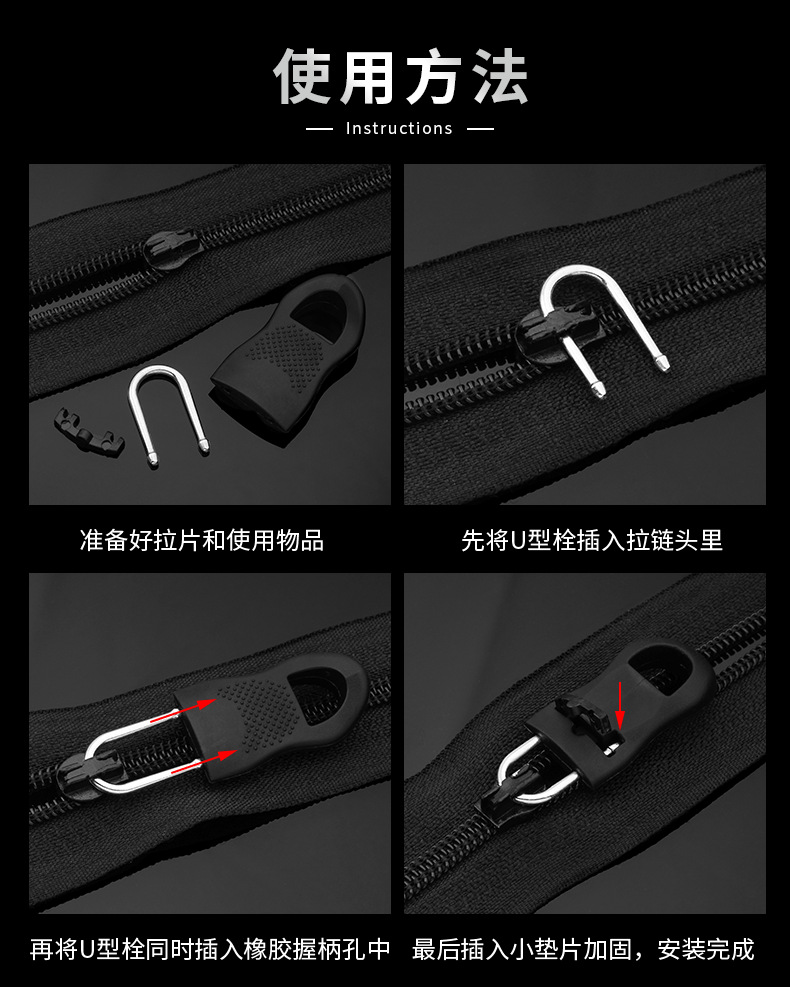 使用方法

— Instructions —

准备好拉片和使用物品

先将U型栓插入拉链头里

再将U型栓同时插入橡胶握柄孔中

最后插入小垫片加固，安装完成