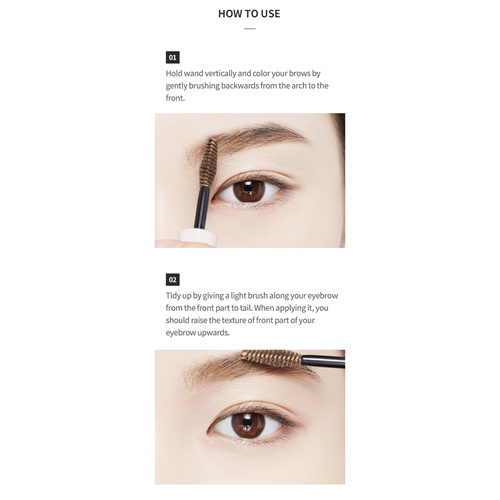 HOW TO USE

01

Hold wand vertically and color your brows by gently brushing backwards from the arch to the front.

02

Tidy up by giving a light brush along your eyebrow from the front part to tail. When applying it, you should raise the texture of front part of your eyebrow upwards.