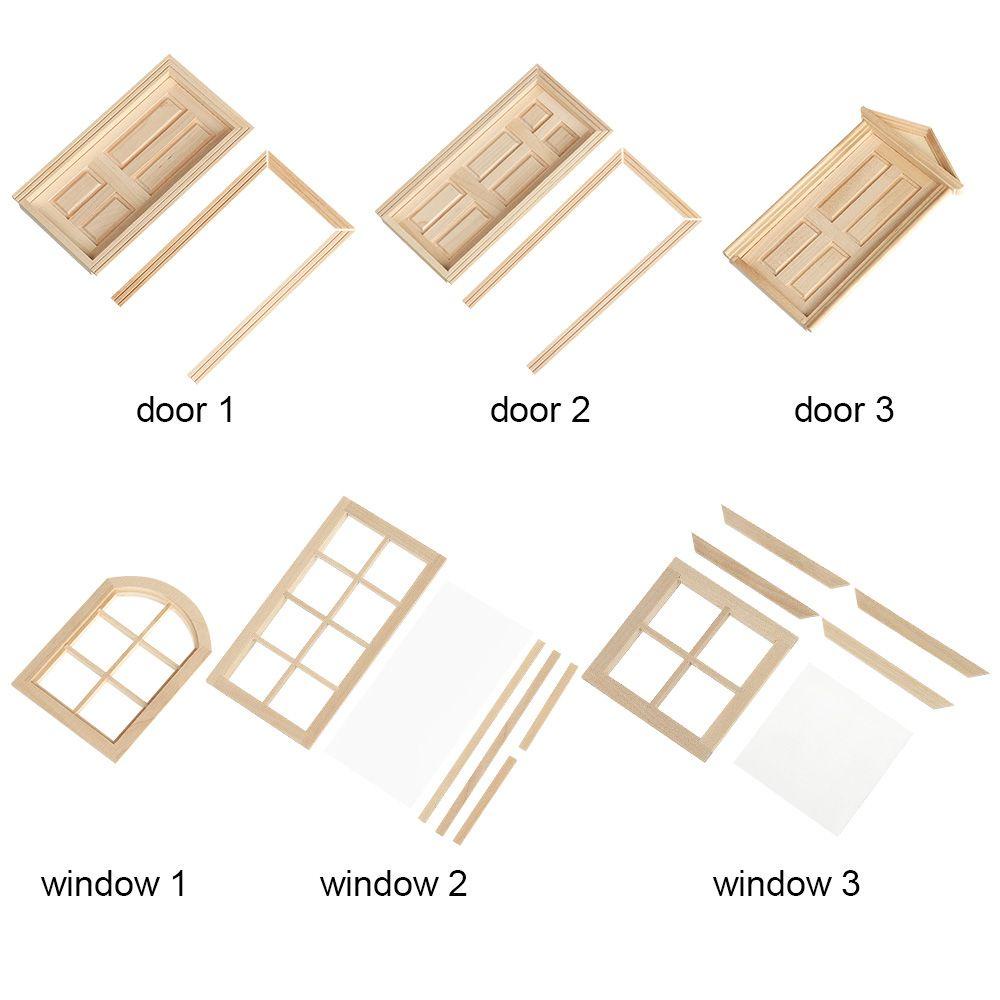 door 1

door 2

door 3

window 1

window 2

window 3