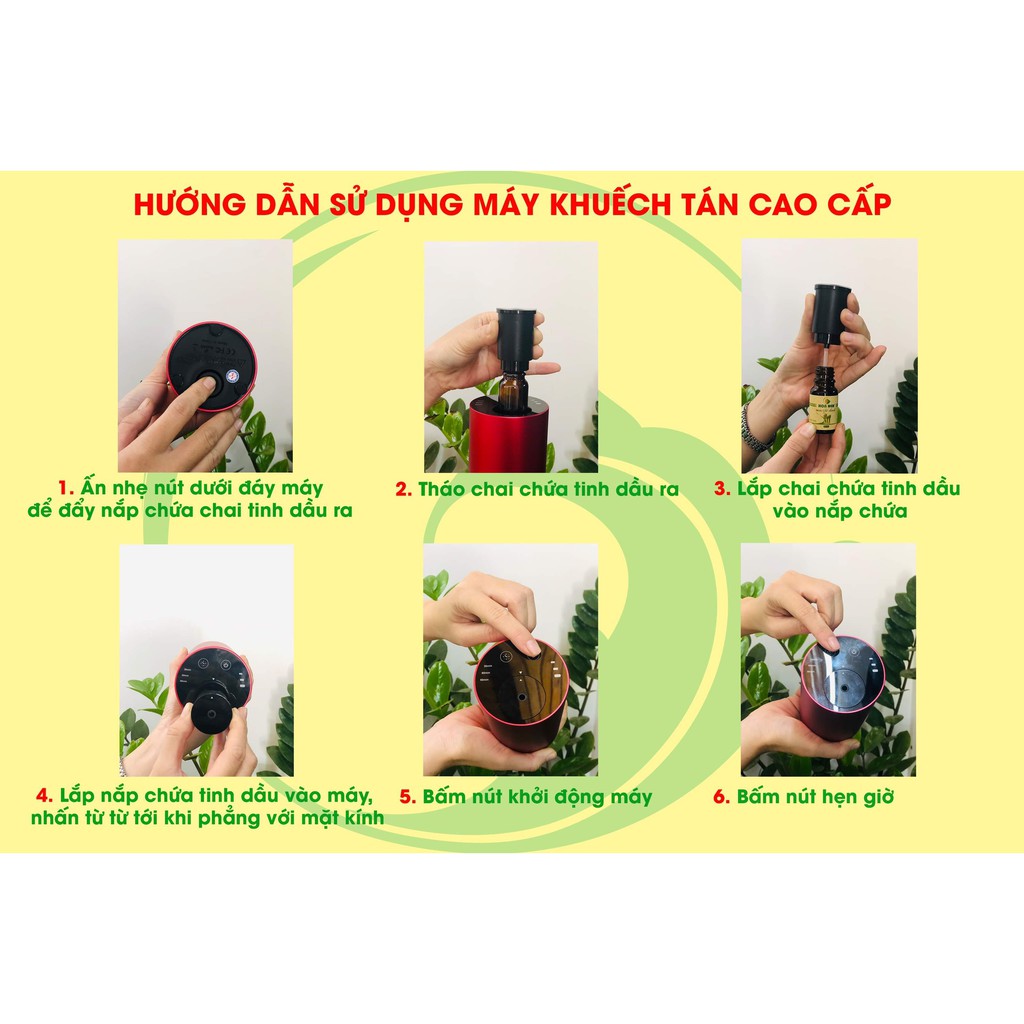 HƯỚNG DẪN SỬ DỤNG MÁY KHUẾCH TÁN CAO CẤP

1. Ấn nhẹ nút dưới đáy máy để đẩy nắp chứa chai tinh dầu ra

2. Tháo chai chứa tinh dầu ra

3. Lắp chai chứa tinh dầu vào nắp chứa

4. Lắp nắp chứa tinh dầu vào máy, nhấn từ từ tới khi phẳng với mặt kính

5. Bấm nút khởi động máy

6. Bấm nút hẹn giờ