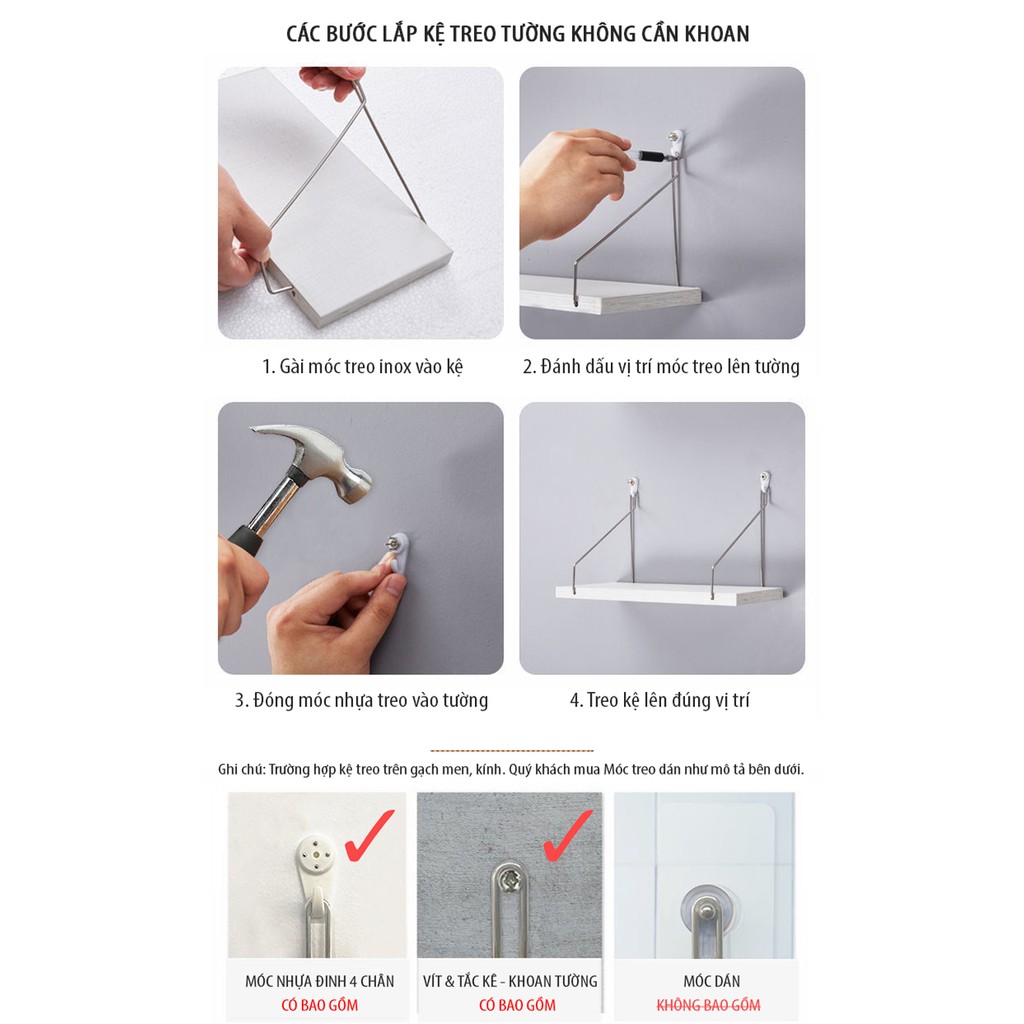 CÁC BƯỚC LẮP KỆ TREO TƯỜNG KHÔNG CẦN KHOAN

1. Gài móc treo inox vào kệ

2. Đánh dấu vị trí móc treo lên tường

3. Đóng móc nhựa treo vào tường

4. Treo kệ lên đúng vị trí

Ghi chú: Trường hợp kệ treo trên gạch men, kính. Quý khách mua Móc treo dán như mô tả bên dưới.

MÓC NHỰA ĐINH 4 CHÂN
CÓ BAO GỒM

VÍT & TẮC KÊ - KHOAN TƯỜNG
CÓ BAO GỒM

MÓC DÁN
KHÔNG BAO GỒM