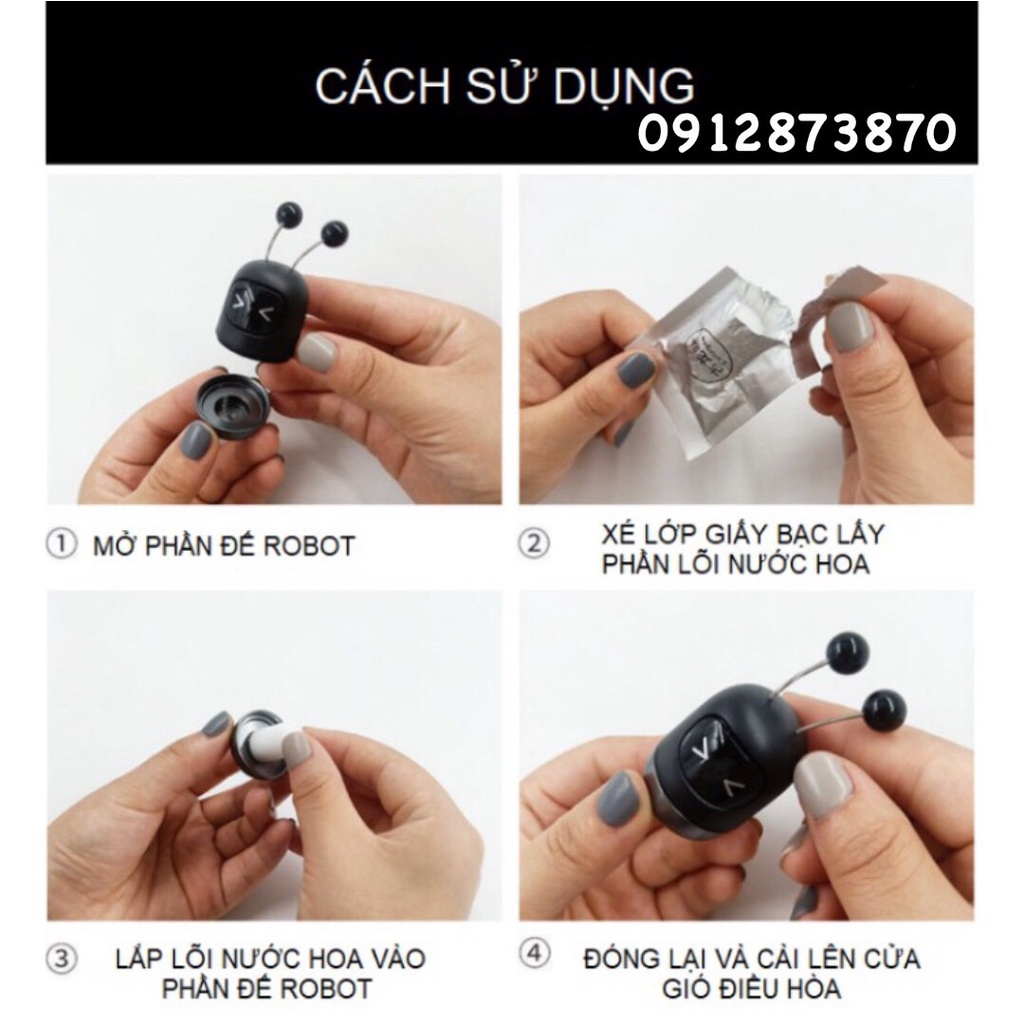 CÁCH SỬ DỤNG
0912873870

① MỞ PHẦN ĐẾ ROBOT

② XÉ LỚP GIẤY BẠC LẤY PHẦN LÕI NƯỚC HOA

③ LẮP LÕI NƯỚC HOA VÀO PHẦN ĐẾ ROBOT

④ ĐÓNG LẠI VÀ CÀI LÊN CỬA GIÓ ĐIỀU HÒA