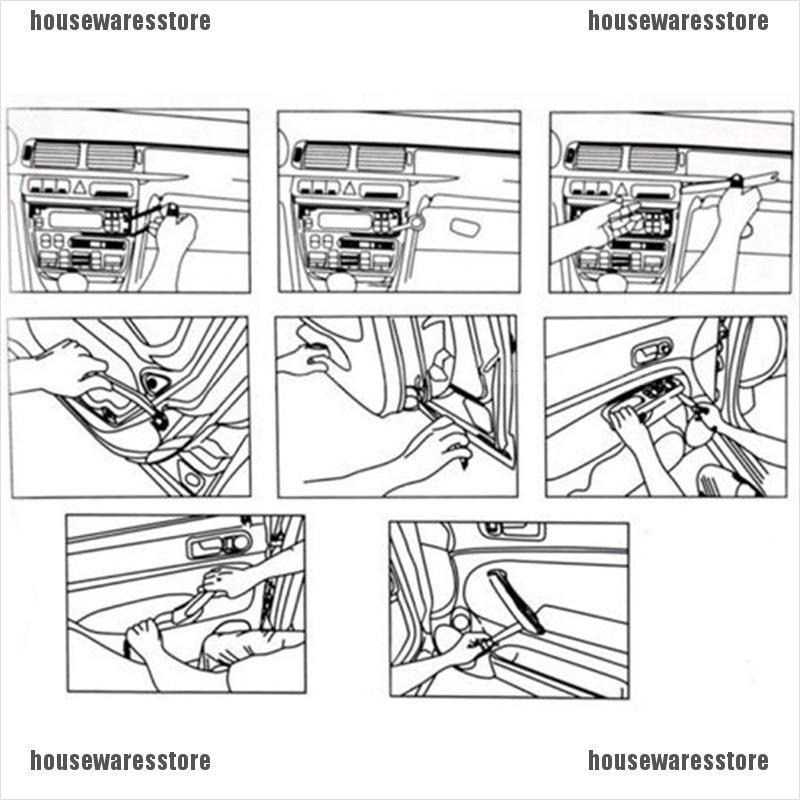 housewaresstore housewaresstore

housewaresstore housewaresstore