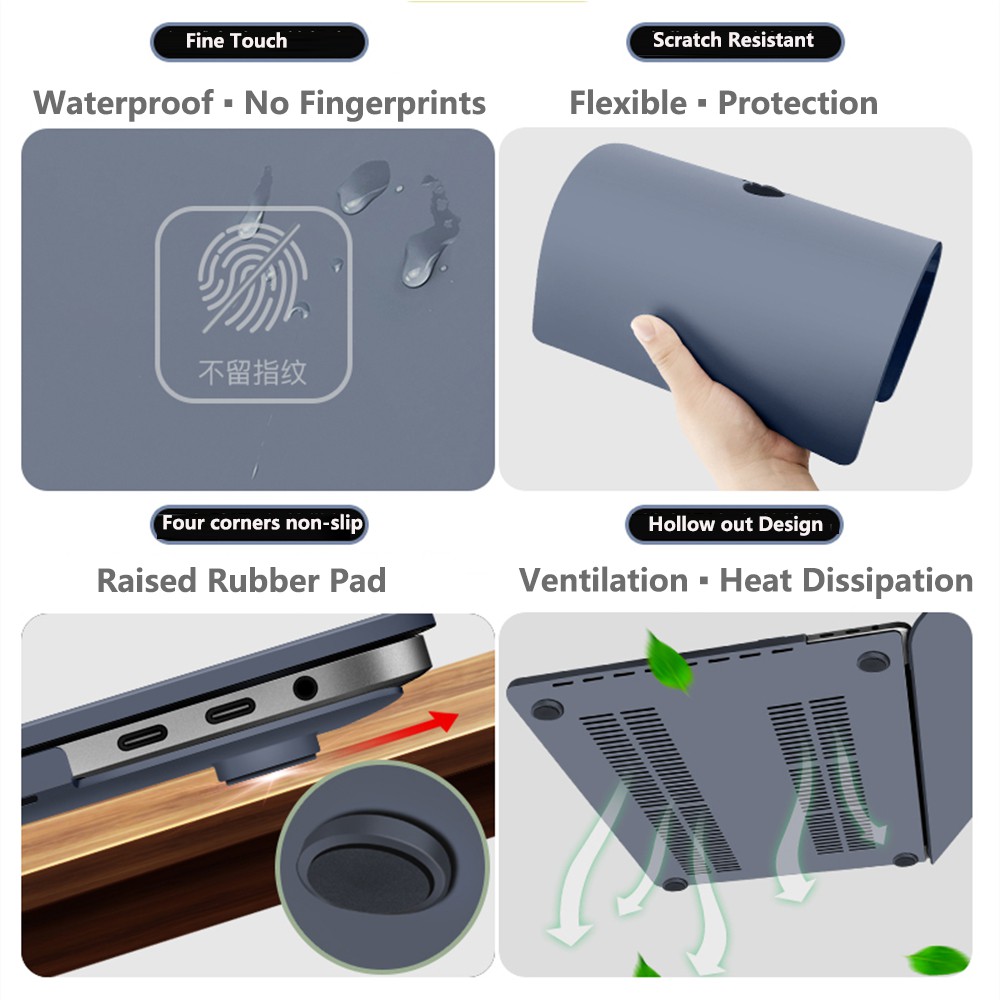 Fine Touch

Waterproof ▪ No Fingerprints

不留指纹

Scratch Resistant

Flexible ▪ Protection

Four corners non-slip

Raised Rubber Pad

Hollow out Design

Ventilation ▪ Heat Dissipation