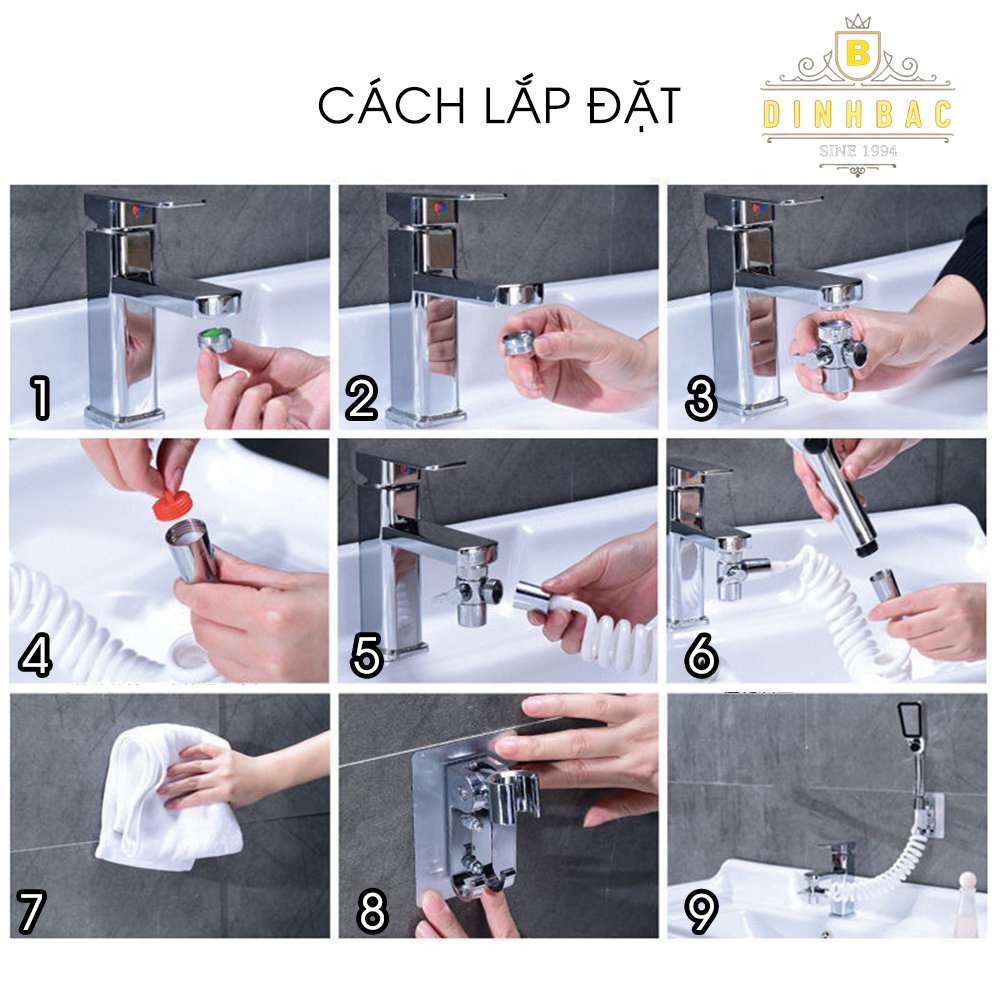 CÁCH LẮP ĐẶT

B
DINHBAC
SINE 1994

1

2

3

4

5

6

7

8

9