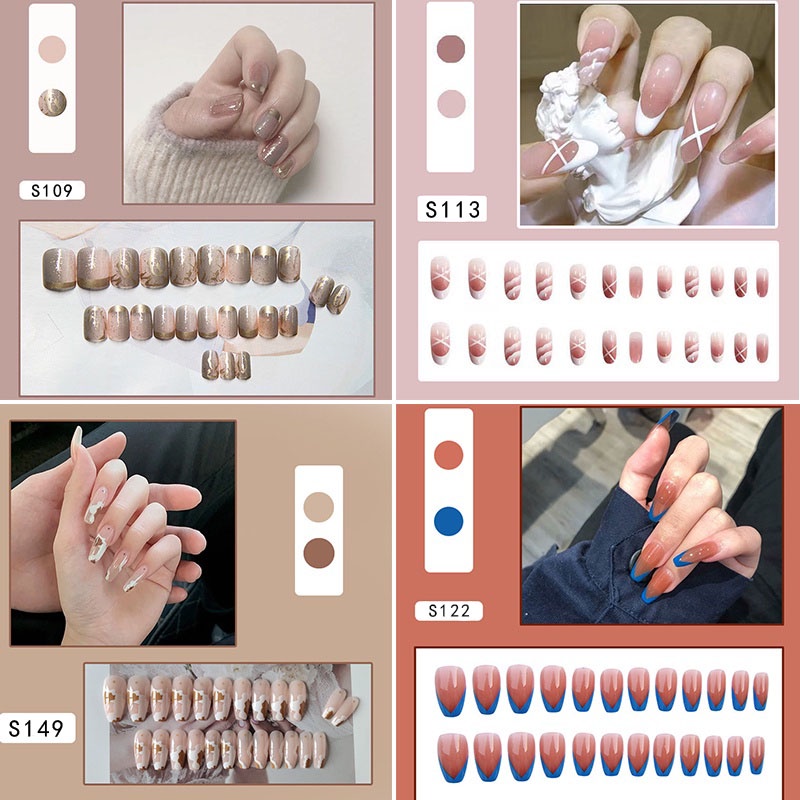 S109

S113

S149

S122