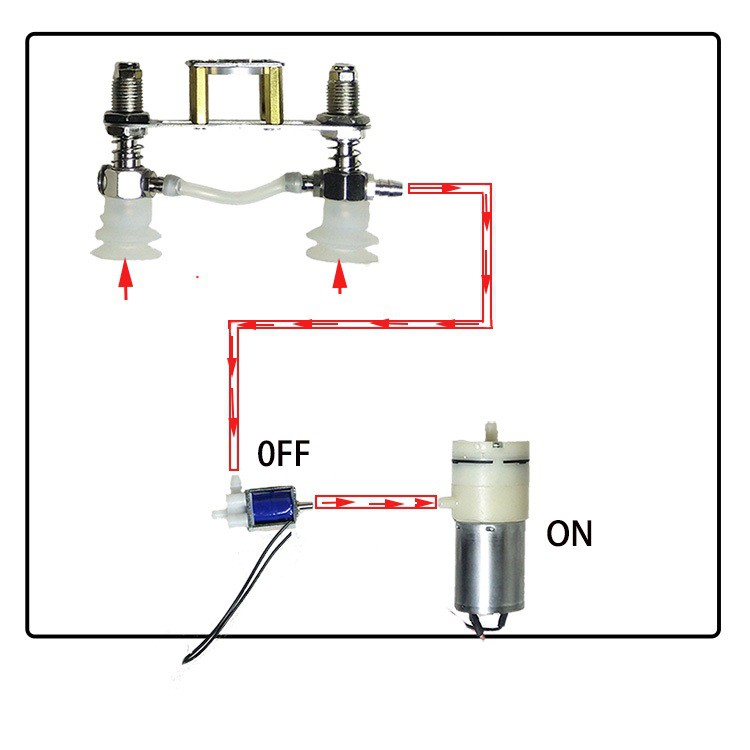 0FF

ON