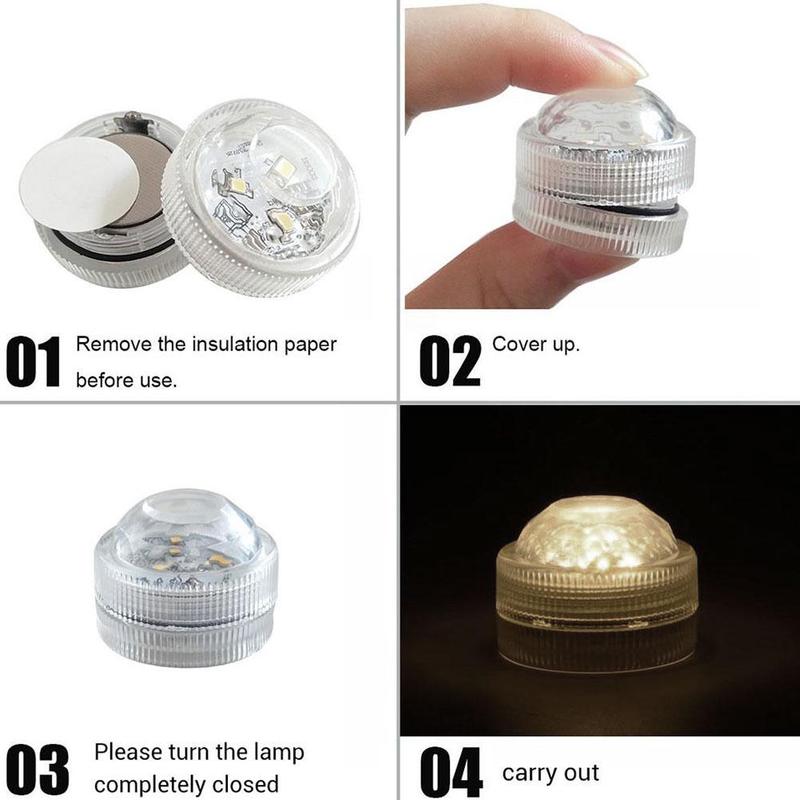 01 Remove the insulation paper before use.

02 Cover up.

03 Please turn the lamp completely closed

04 carry out