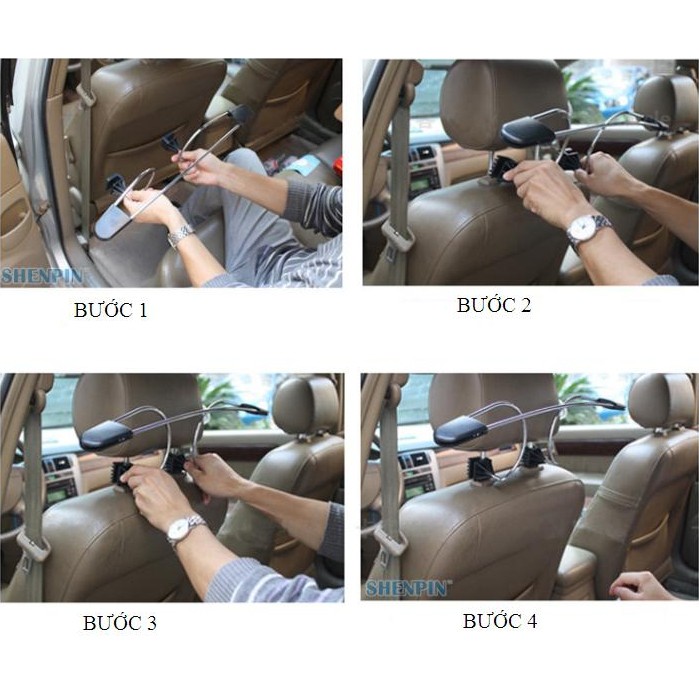 SHENPIN

BƯỚC 1

BƯỚC 2

BƯỚC 3

SHENPIN

BƯỚC 4