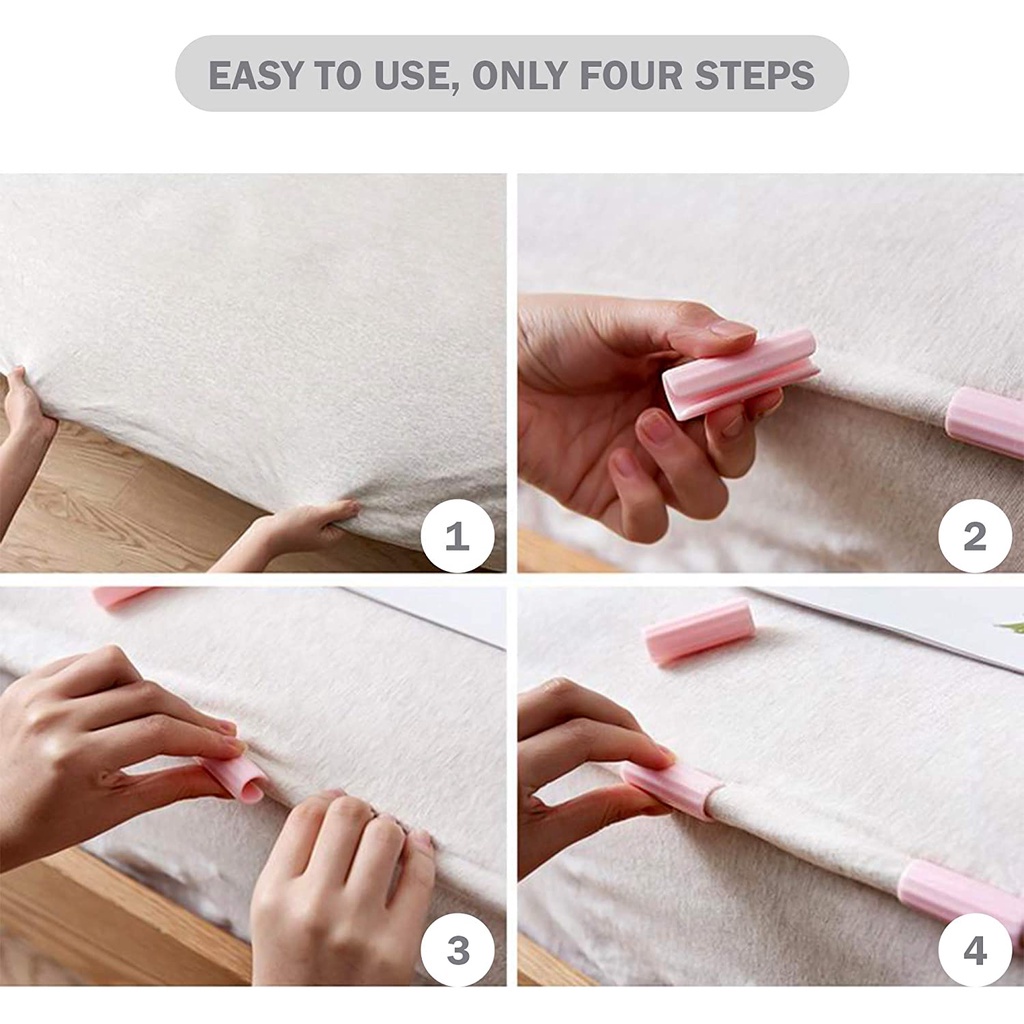 EASY TO USE, ONLY FOUR STEPS

1

2

3

4