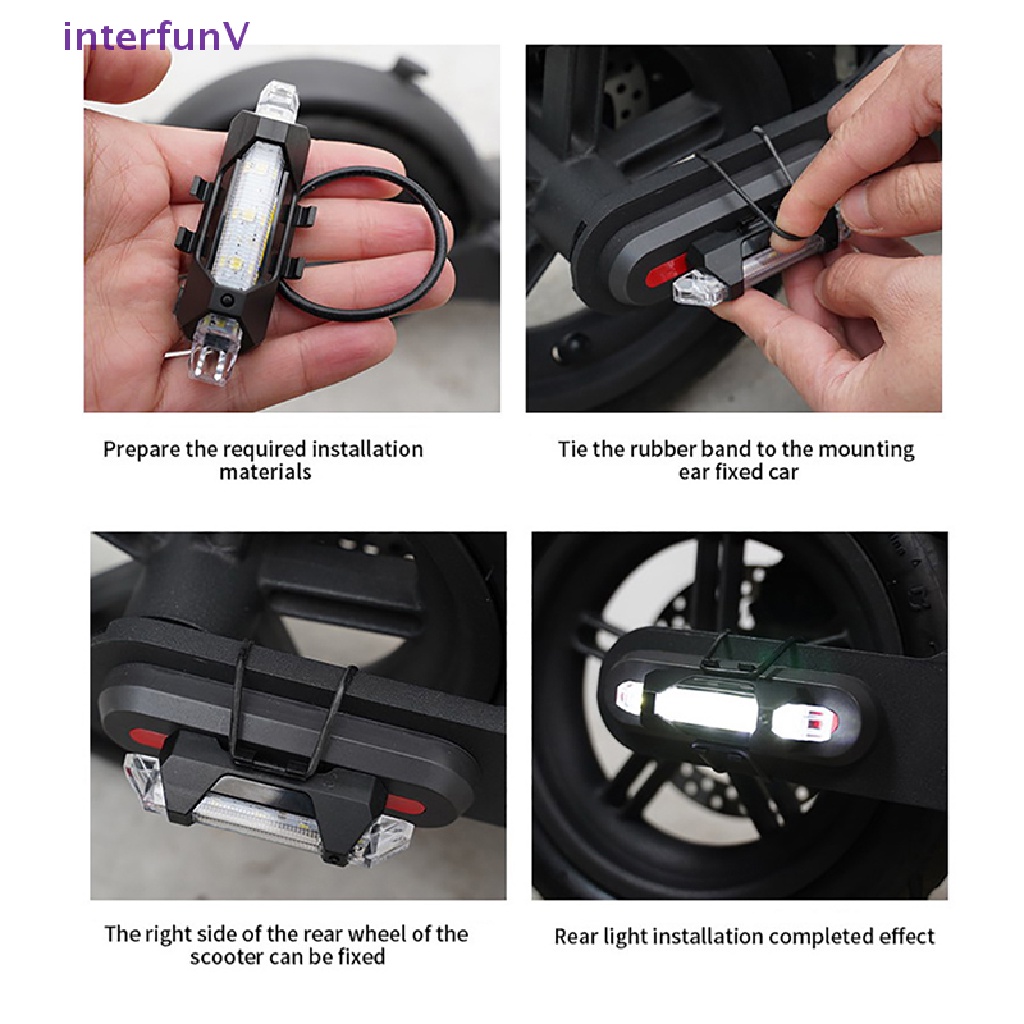 interfunV

Prepare the required installation materials

Tie the rubber band to the mounting ear fixed car

The right side of the rear wheel of the scooter can be fixed

Rear light installation completed effect