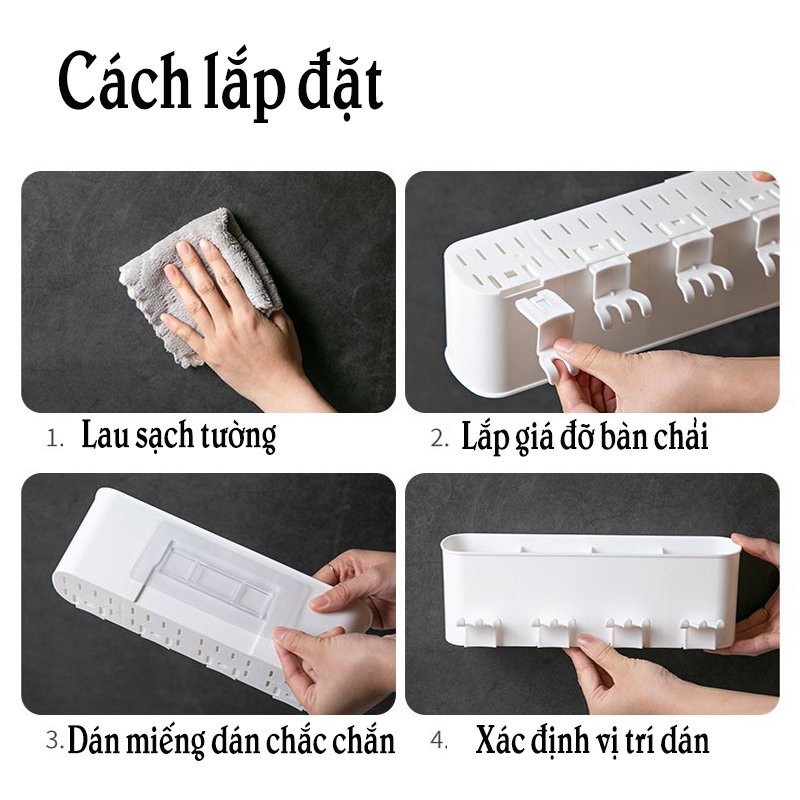 Cách lắp đặt

1. Lau sạch tường

2. Lắp giá đỡ bàn chải

3. Dán miếng dán chắc chắn

4. Xác định vị trí dán