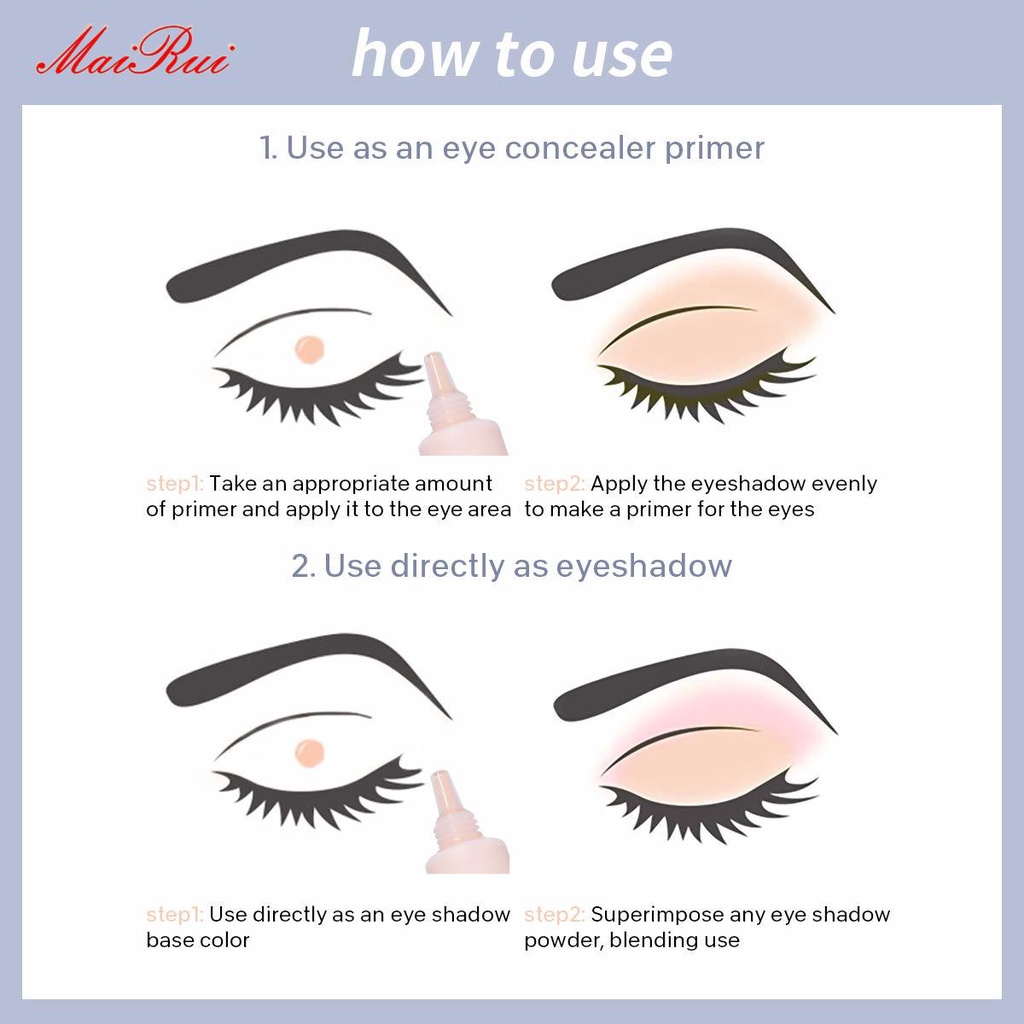 MaiRui how to use

1. Use as an eye concealer primer

step1: Take an appropriate amount of primer and apply it to the eye area

step2: Apply the eyeshadow evenly to make a primer for the eyes

2. Use directly as eyeshadow

step1: Use directly as an eye shadow base color

step2: Superimpose any eye shadow powder, blending use