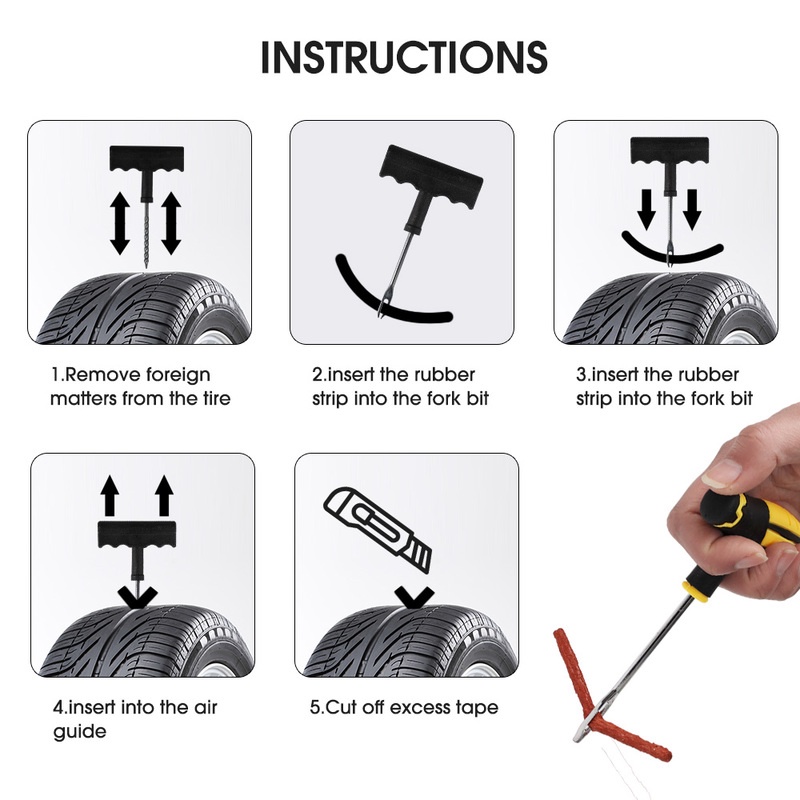 INSTRUCTIONS

1.Remove foreign matters from the tire

2.insert the rubber strip into the fork bit

3.insert the rubber strip into the fork bit

4.insert into the air guide

5.Cut off excess tape