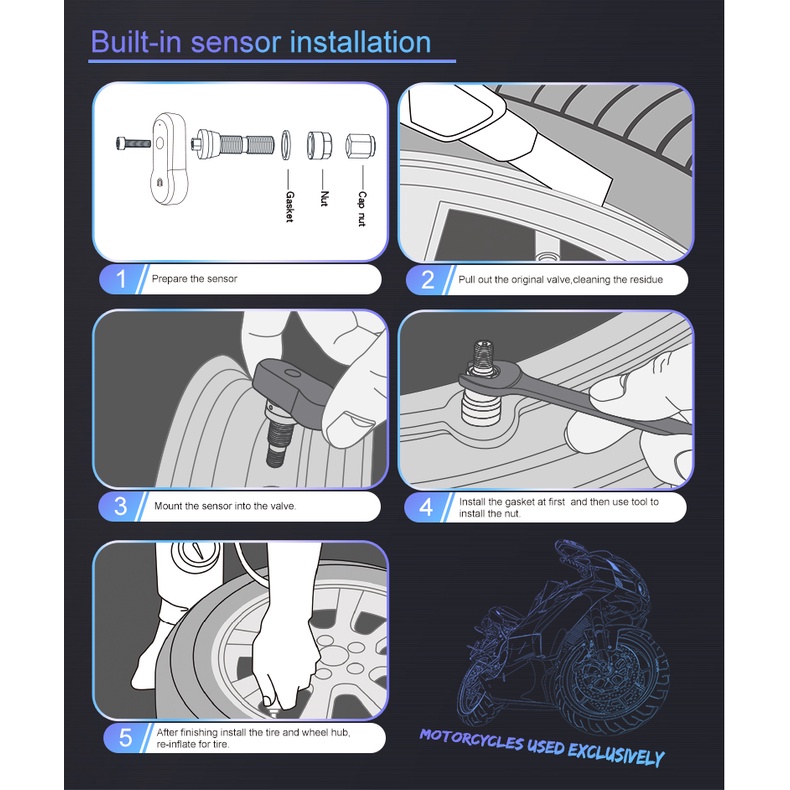 Built-in sensor installation

Gasket
Nut
Cap nut

1 Prepare the sensor

2 Pull out the original valve,cleaning the residue

3 Mount the sensor into the valve.

4 Install the gasket at first and then use tool to install the nut.

5 After finishing install the tire and wheel hub, re-inflate for tire.

MOTORCYCLES USED EXCLUSIVELY