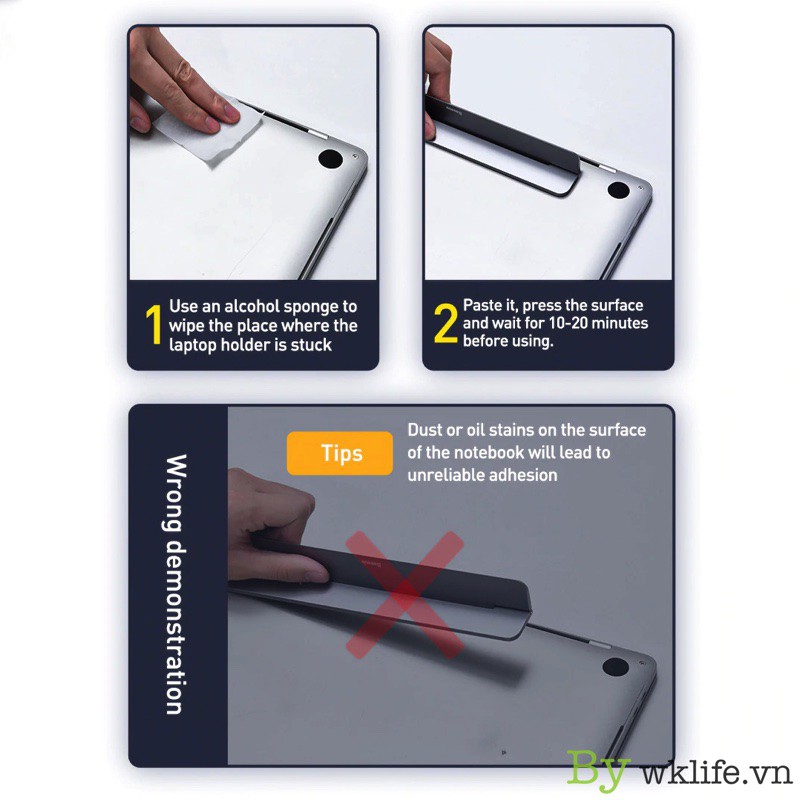 1 Use an alcohol sponge to wipe the place where the laptop holder is stuck

2 Paste it, press the surface and wait for 10-20 minutes before using.

Wrong demonstration

Tips

Dust or oil stains on the surface of the notebook will lead to unreliable adhesion

By wklife.vn