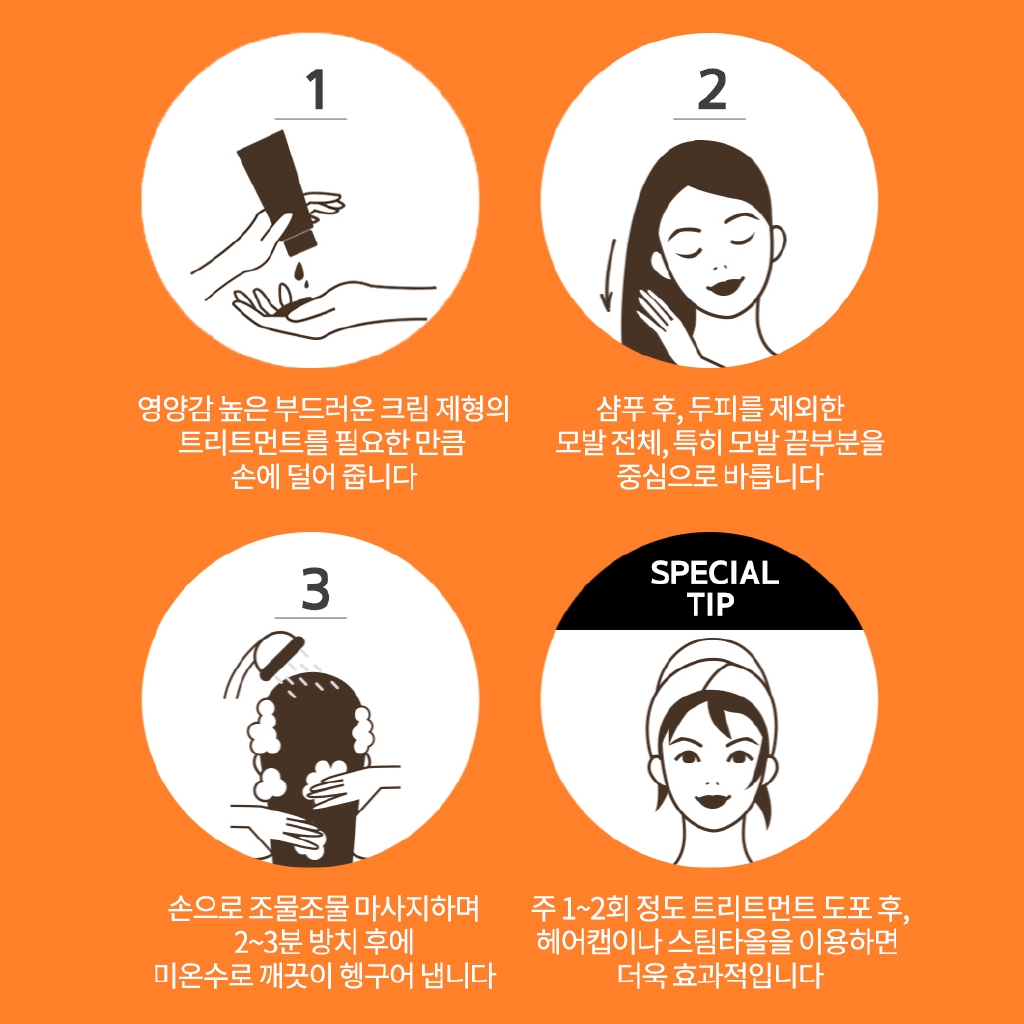 1

영양감 높은 부드러운 크림 제형의
트리트먼트를 필요한 만큼
손에 덜어 줍니다

2

샴푸 후, 두피를 제외한
모발 전체, 특히 모발 끝부분을
중심으로 바릅니다

3

손으로 조물조물 마사지하며
2~3분 방치 후에
미온수로 깨끗이 헹구어 냅니다

SPECIAL
TIP

주 1~2회 정도 트리트먼트 도포 후,
헤어캡이나 스팀타올을 이용하면
더욱 효과적입니다