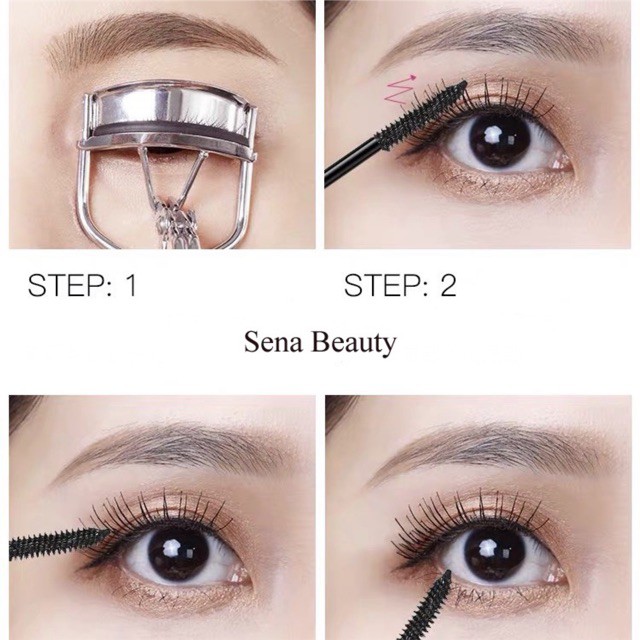 STEP: 1

STEP: 2

Sena Beauty