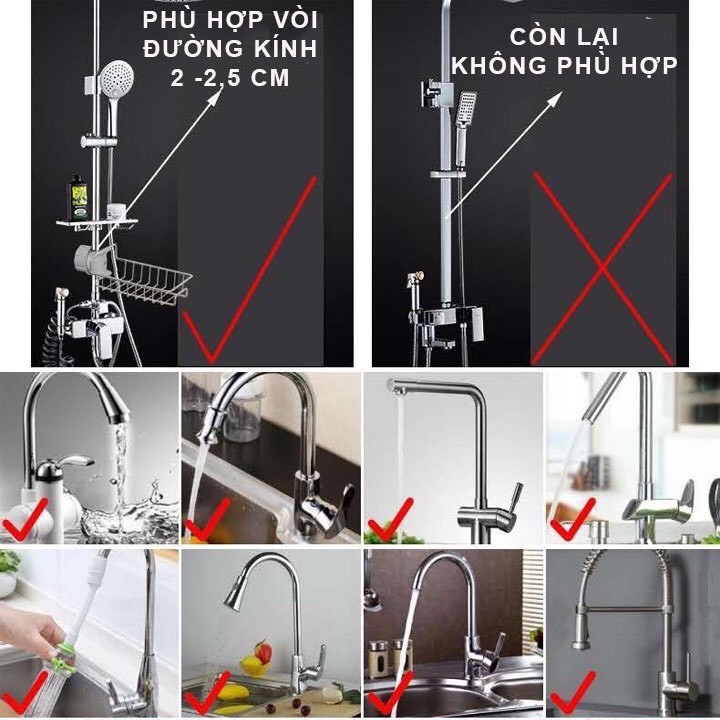 PHÙ HỢP VÒI ĐƯỜNG KÍNH 2 -2,5 CM

CÒN LẠI KHÔNG PHÙ HỢP