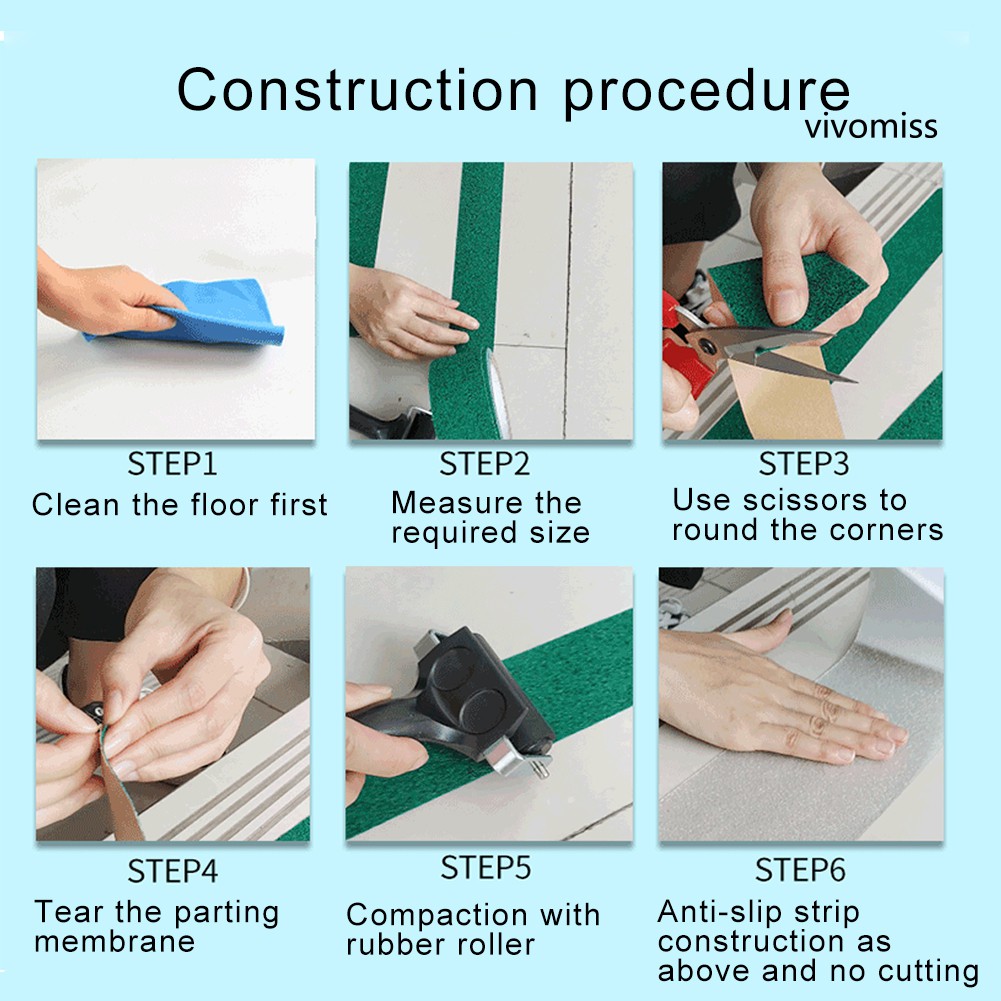 Construction procedure
vivomiss

STEP1
Clean the floor first

STEP2
Measure the required size

STEP3
Use scissors to round the corners

STEP4
Tear the parting membrane

STEP5
Compaction with rubber roller

STEP6
Anti-slip strip construction as above and no cutting