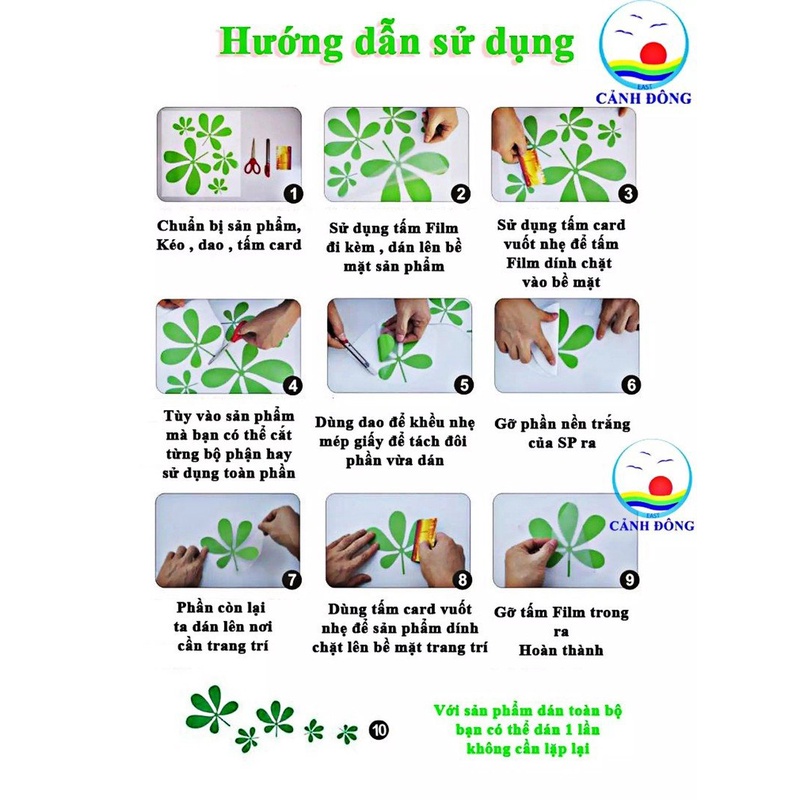 Hướng dẫn sử dụng

EAST
CẢNH ĐÔNG

1

Chuẩn bị sản phẩm, Kéo , dao , tấm card

2

Sử dụng tấm Film đi kèm , dán lên bề mặt sản phẩm

3

Sử dụng tấm card vuốt nhẹ để tấm Film dính chặt vào bề mặt

4

Tùy vào sản phẩm mà bạn có thể cắt từng bộ phận hay sử dụng toàn phần

5

Dùng dao để khều nhẹ mép giấy để tách đôi phần vừa dán

6

Gỡ phần nền trắng của SP ra

EAST
CẢNH ĐÔNG

7

Phần còn lại ta dán lên nơi cần trang trí

8

Dùng tấm card vuốt nhẹ để sản phẩm dính chặt lên bề mặt trang trí

9

Gỡ tấm Film trong ra
Hoàn thành

10

Với sản phẩm dán toàn bộ bạn có thể dán 1 lần không cần lặp lại