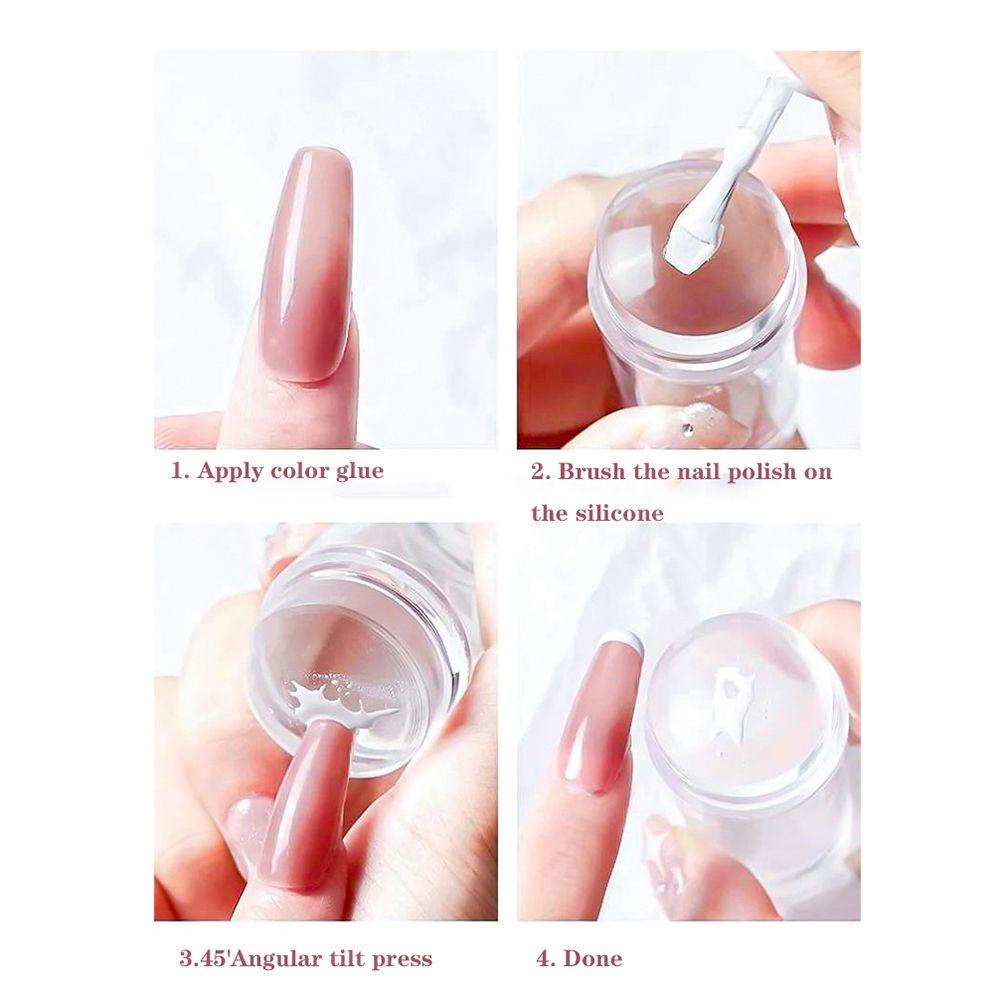 1. Apply color glue

2. Brush the nail polish on the silicone

3.45'Angular tilt press

4. Done