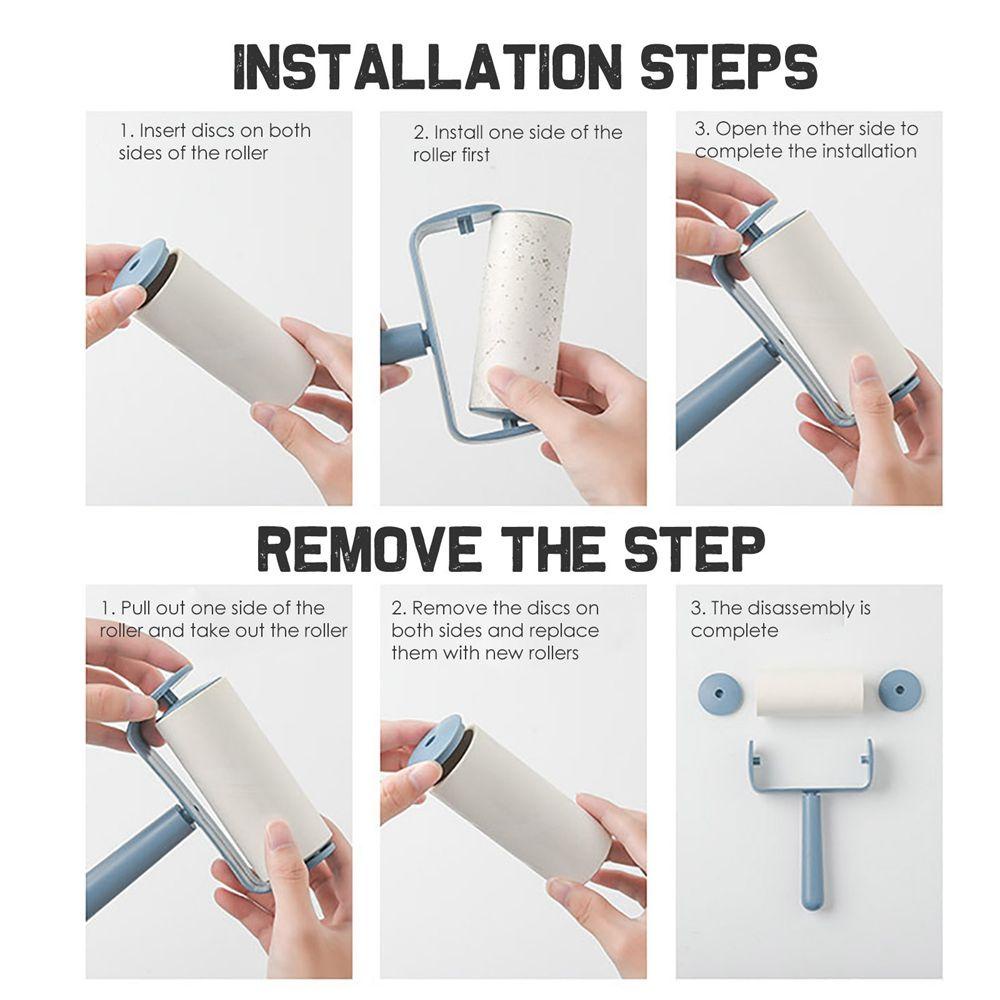 INSTALLATION STEPS

1. Insert discs on both sides of the roller

2. Install one side of the roller first

3. Open the other side to complete the installation

REMOVE THE STEP

1. Pull out one side of the roller and take out the roller

2. Remove the discs on both sides and replace them with new rollers

3. The disassembly is complete