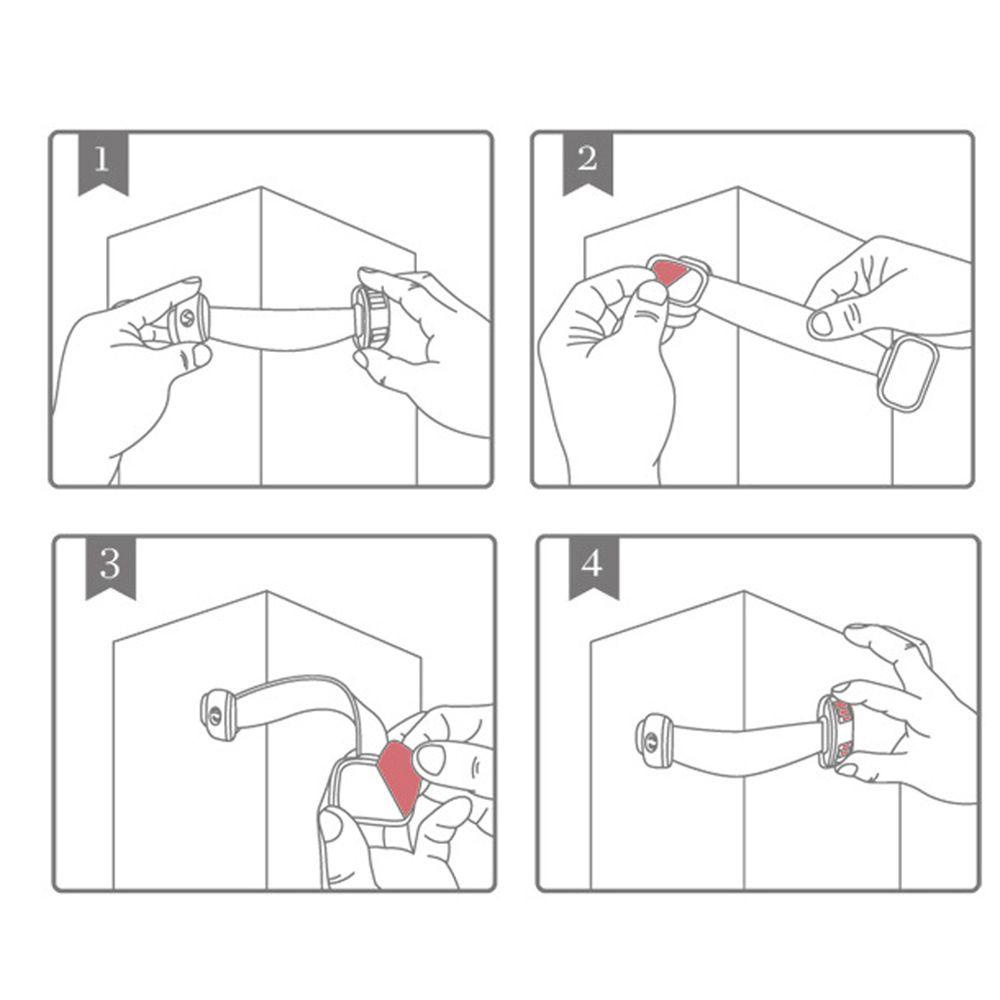 1

2

3

4