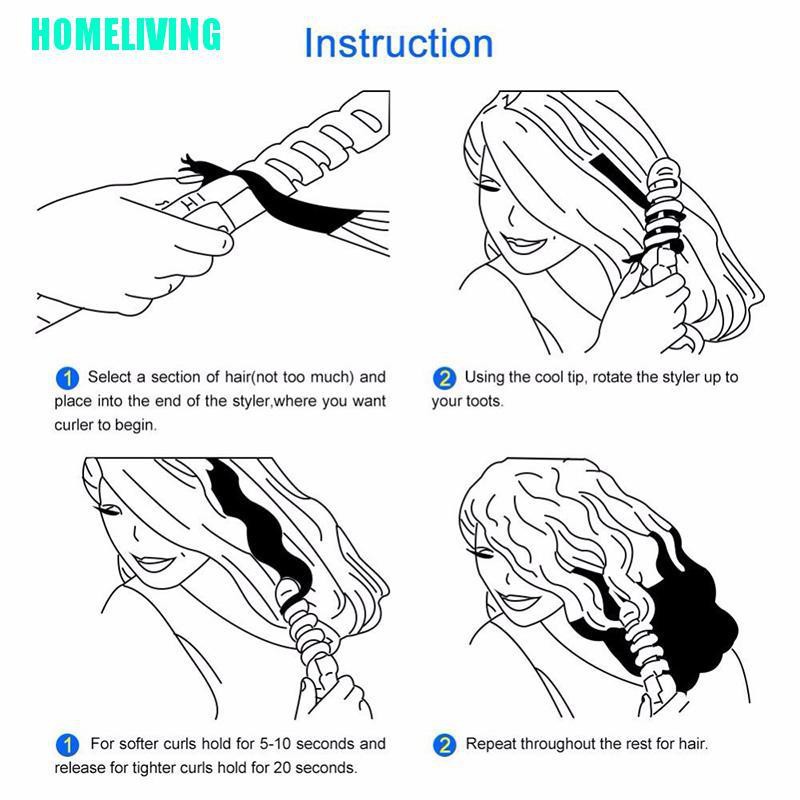 HOMELIVING

Instruction

HI

1 Select a section of hair(not too much) and place into the end of the styler,where you want curler to begin.

2 Using the cool tip, rotate the styler up to your toots.

1 For softer curls hold for 5-10 seconds and release for tighter curls hold for 20 seconds.

2 Repeat throughout the rest for hair.