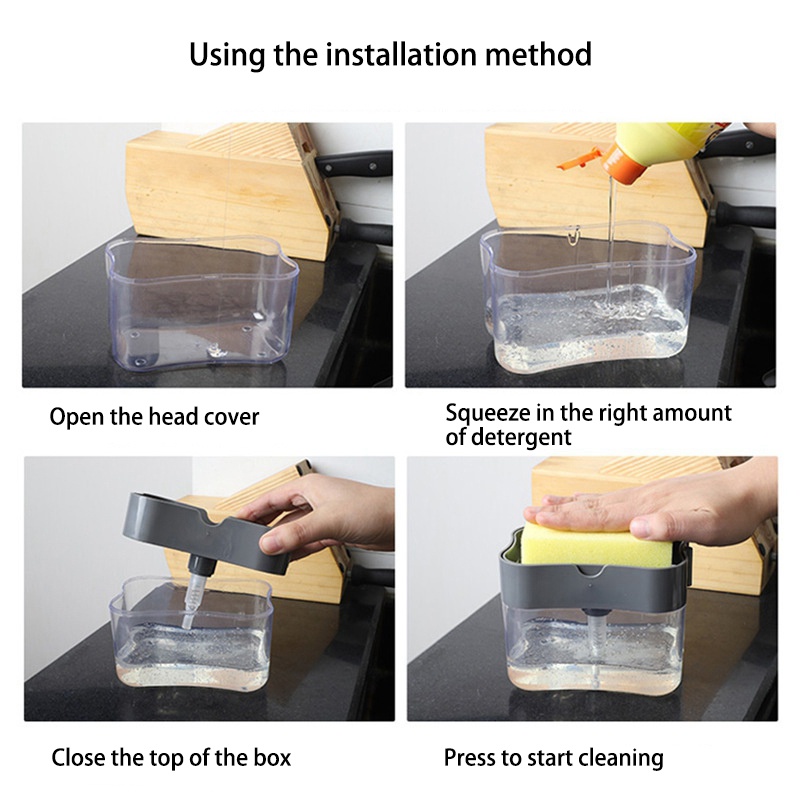 Using the installation method

Open the head cover

Squeeze in the right amount of detergent

Close the top of the box

Press to start cleaning